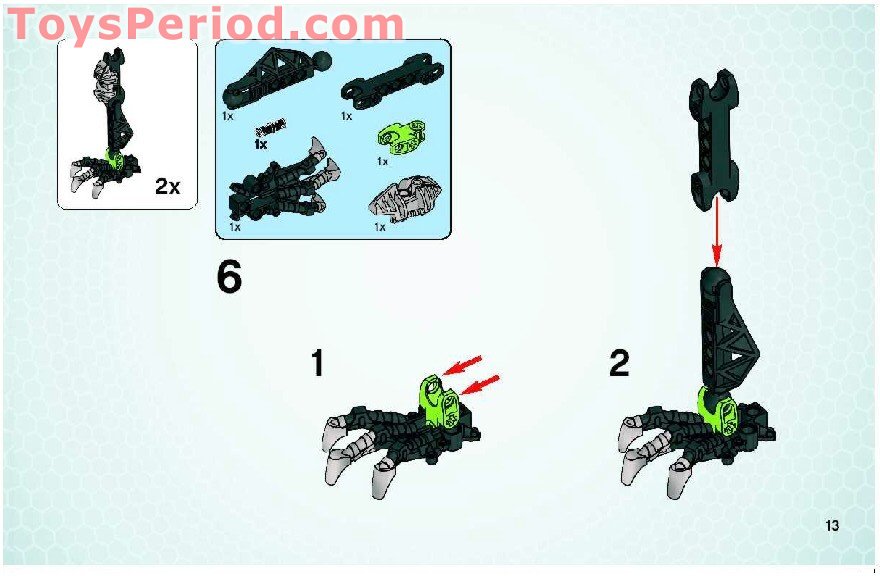 ToysPeriod.com

2x

1x
1x
1x
1x
1x
1x

6

1

2

13