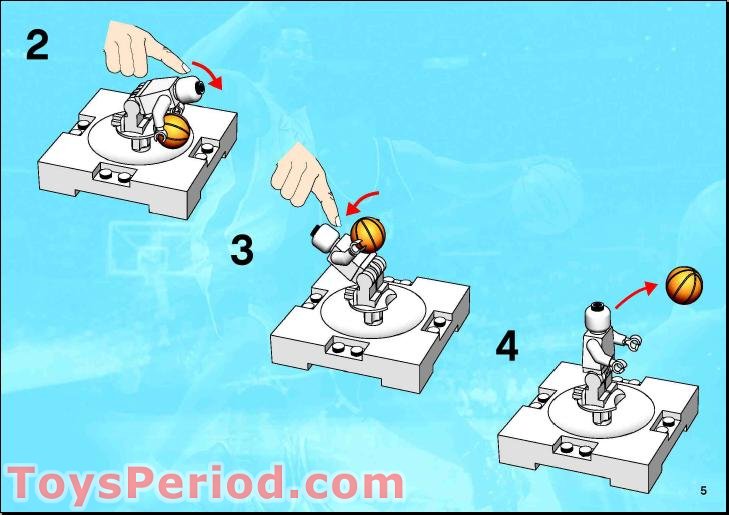 2

3

4

ToysPeriod.com

5