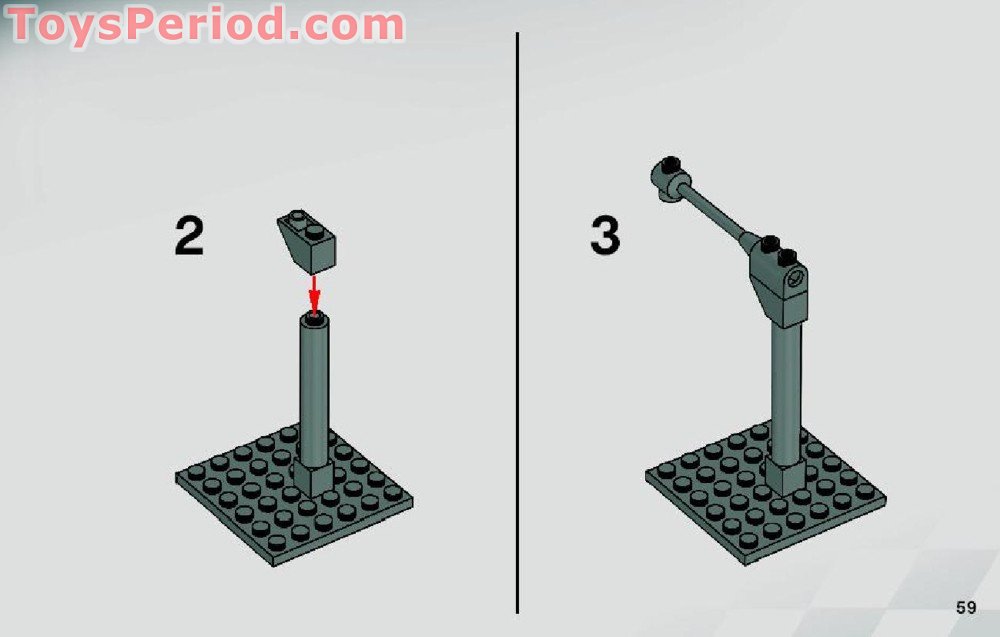 ToysPeriod.com

2

3

59