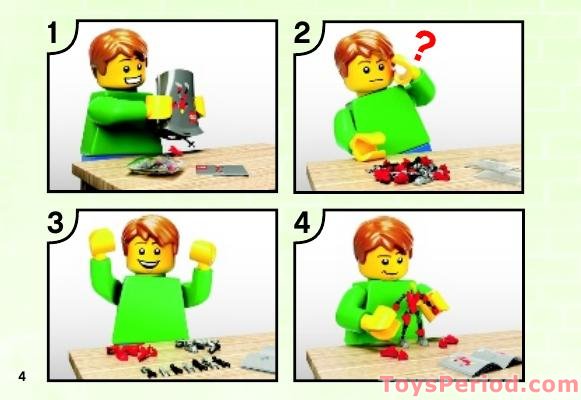 1

2

?

3

4

4

ToysPeriod.com