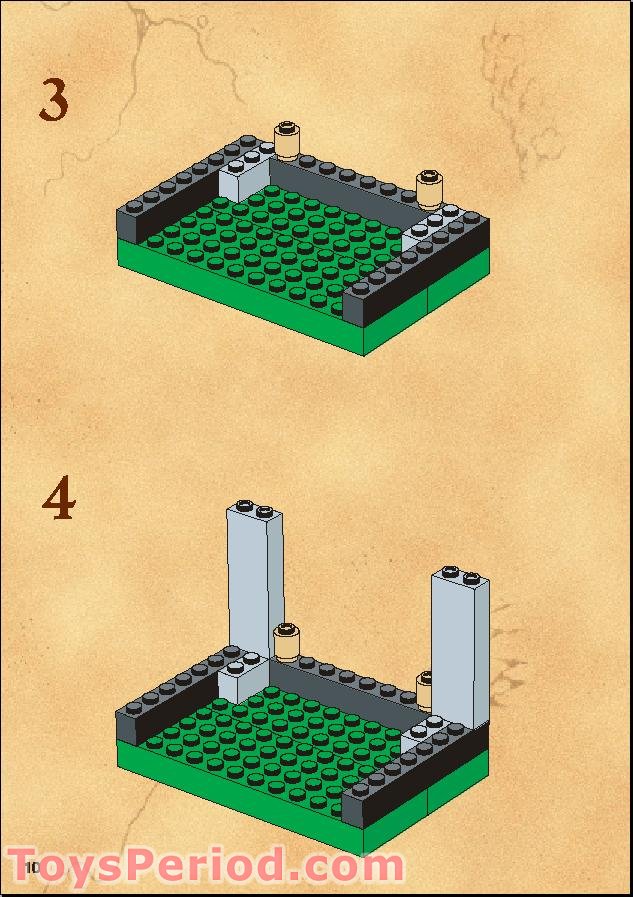 3

4

10

ToysPeriod.com