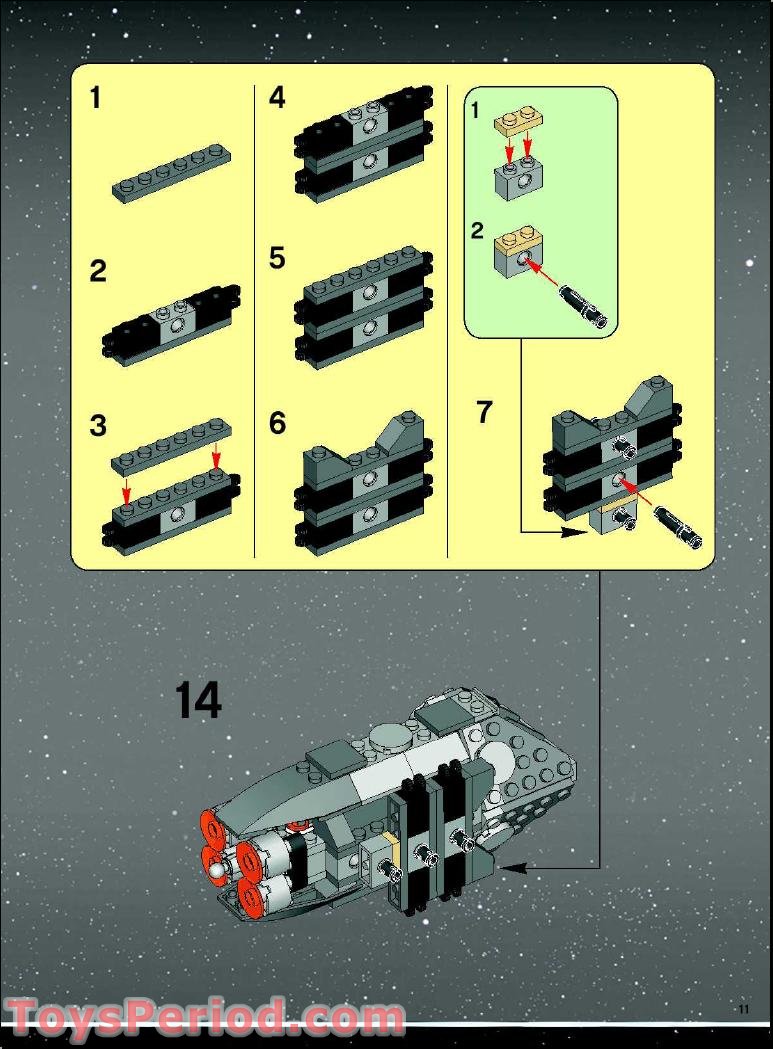 1

2

3

4

5

6

1

2

7

14

ToysPeriod.com

11