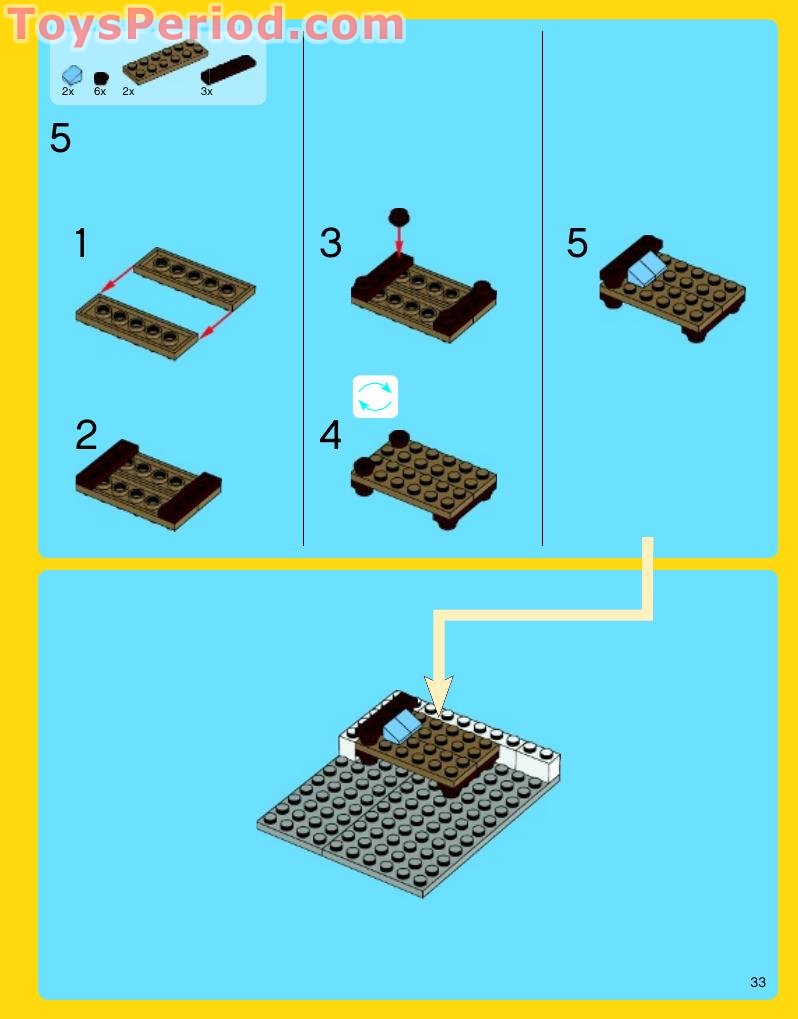 ToysPeriod.com

2x 6x 2x 3x

5

1

2

3

4

5

33