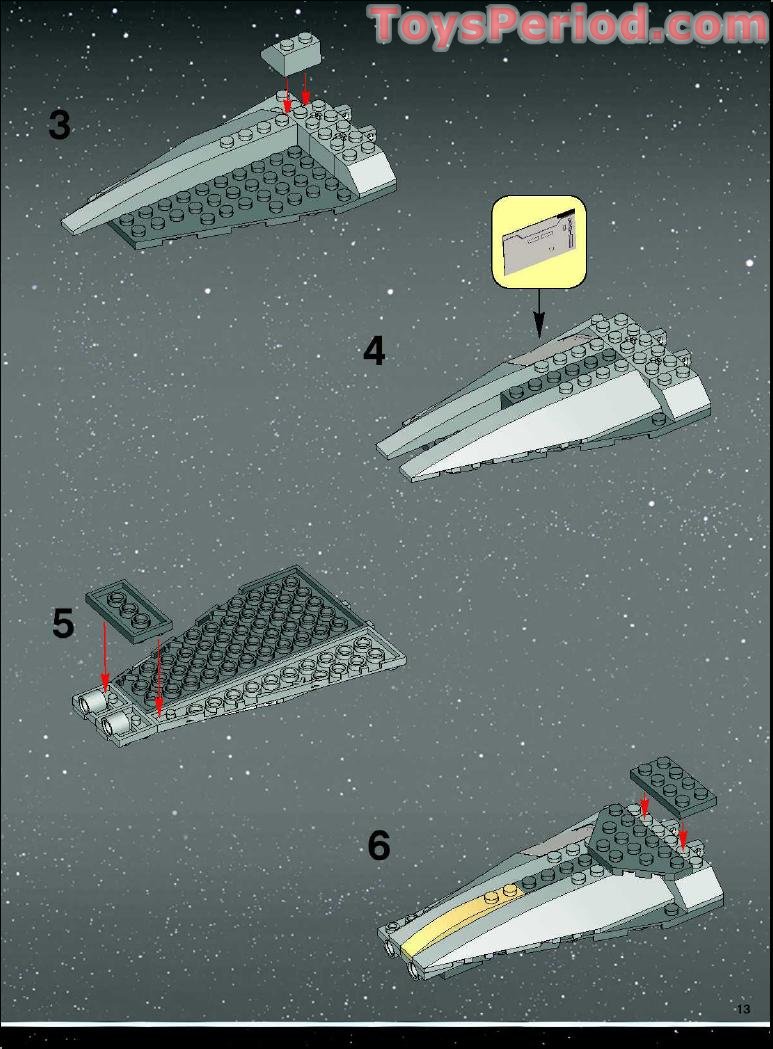 ToysPeriod.com

3

4

5

6

13