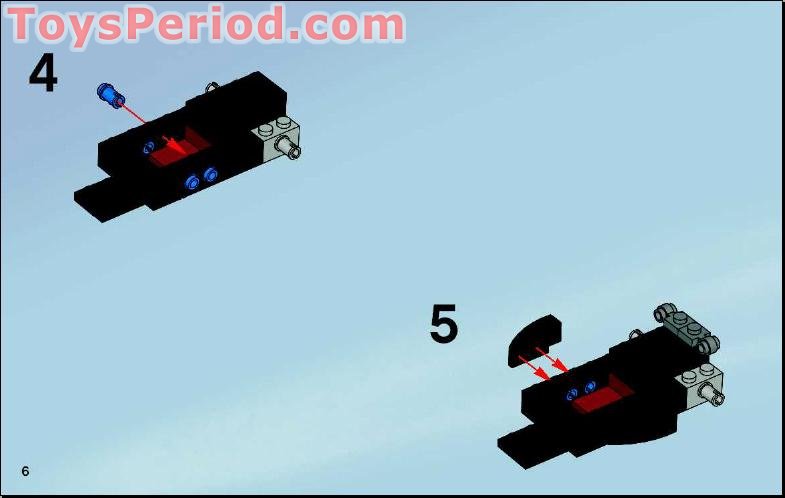 ToysPeriod.com

4

5

6