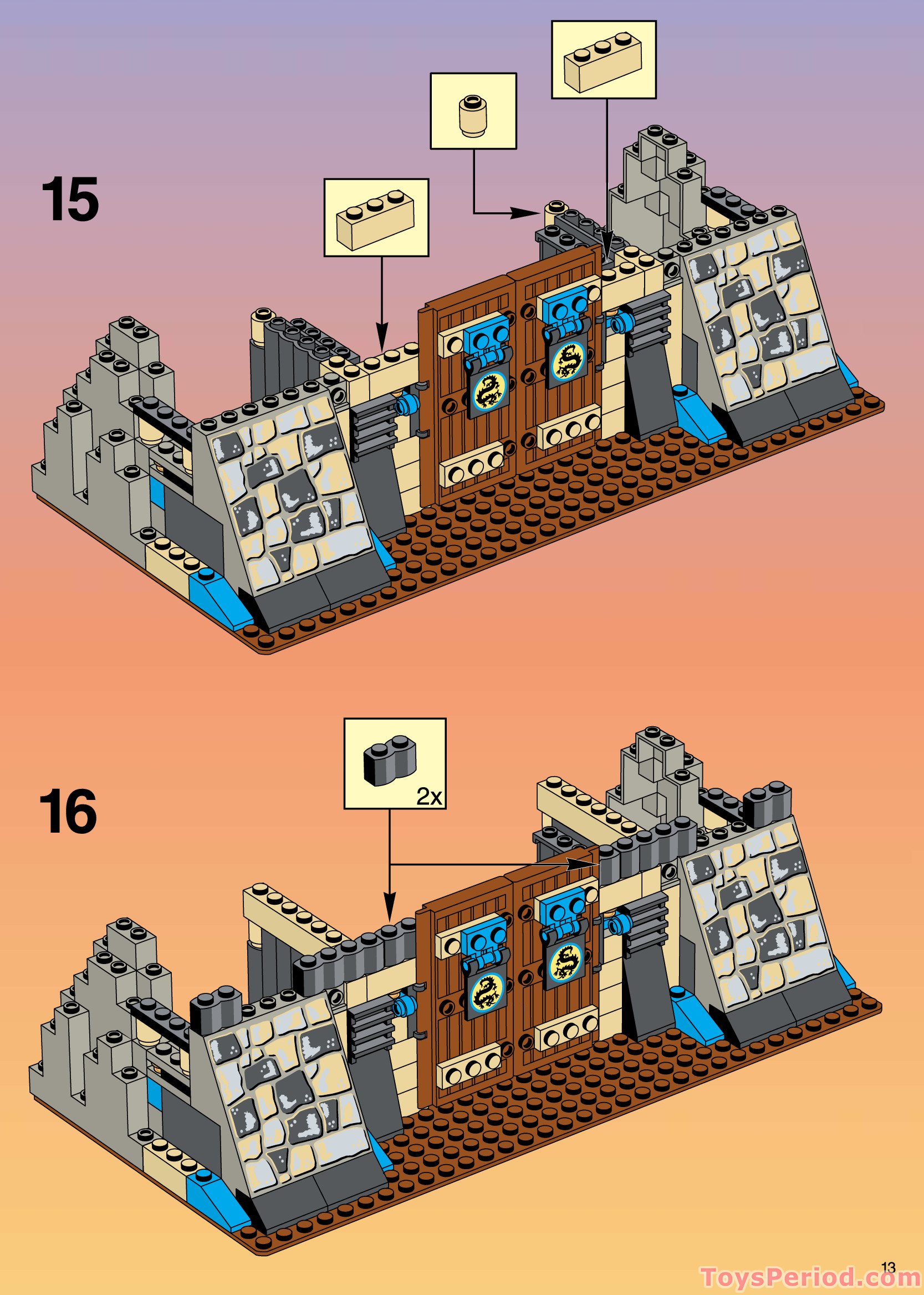 15

16

2x

13

ToysPeriod.com