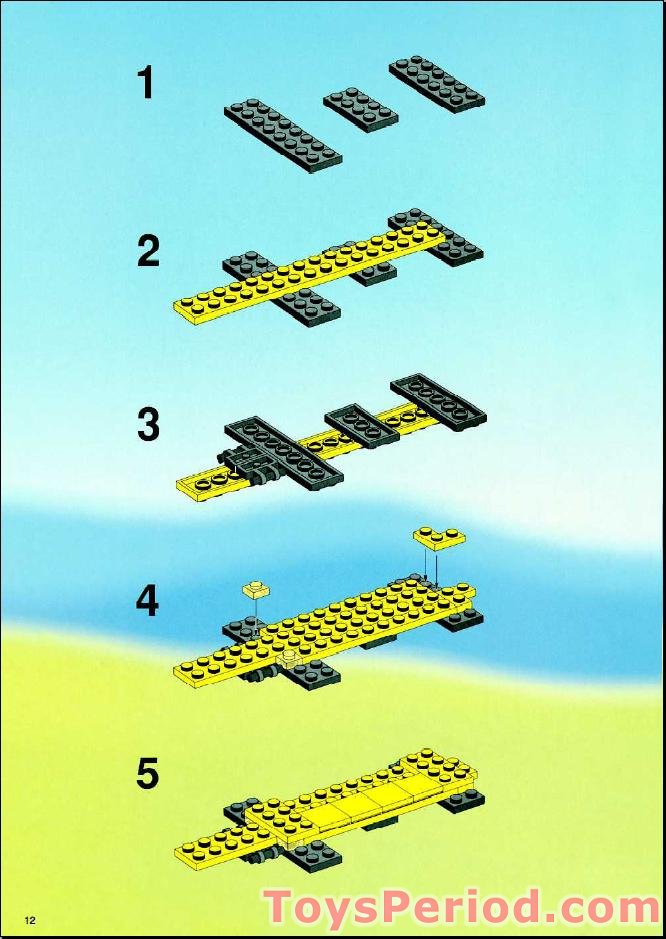 1

2

3

4

5

12

ToysPeriod.com