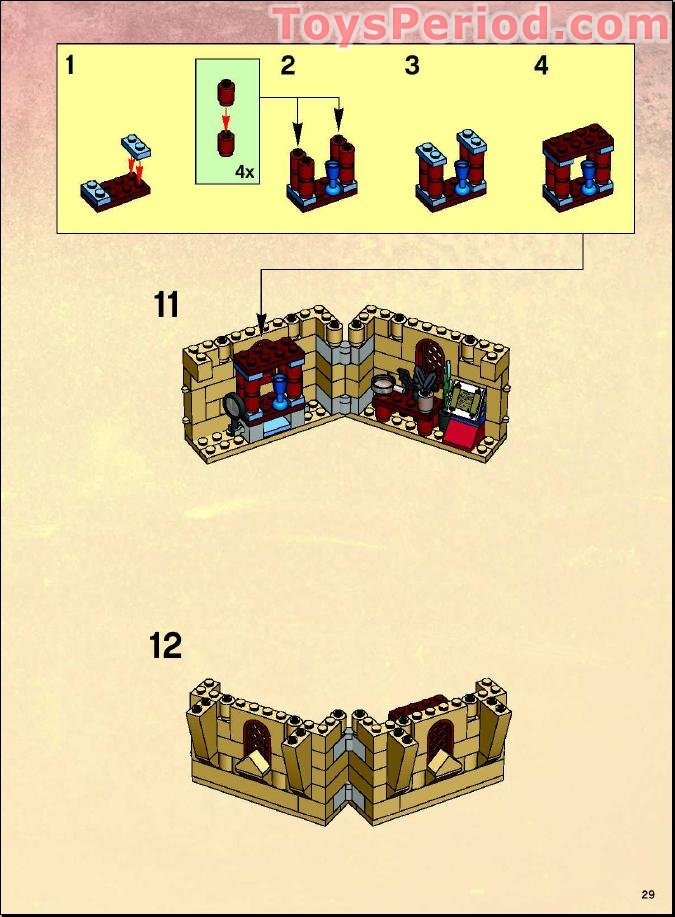 ToysPeriod.com

1

4x

2

3

4

11

12

29