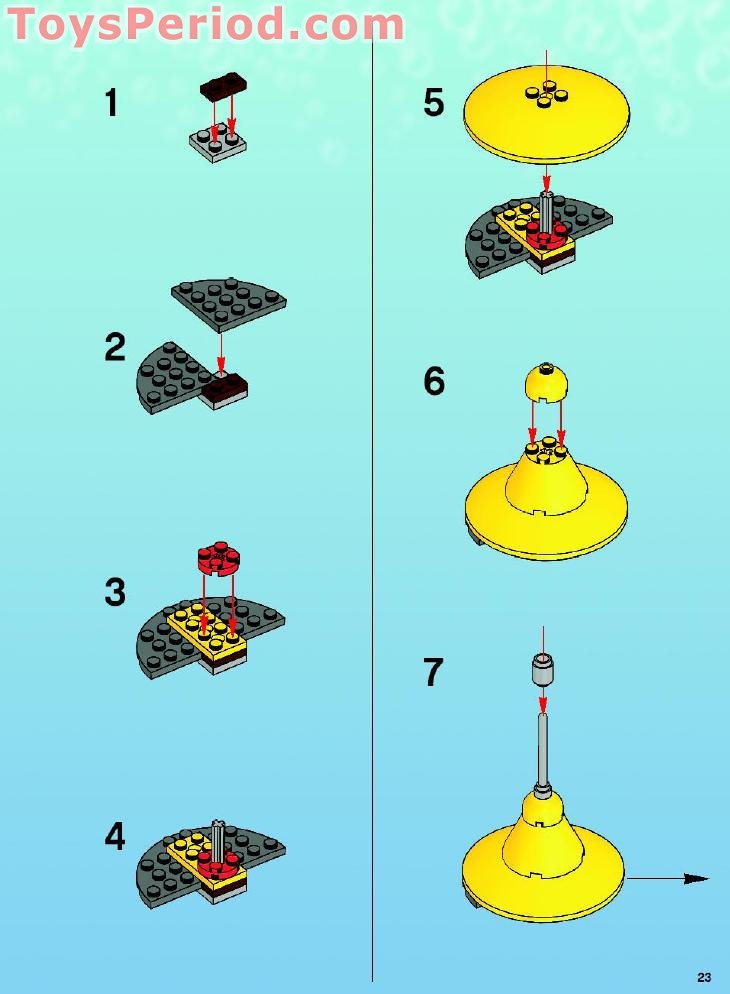 ToysPeriod.com

1

2

3

4

5

6

7

23