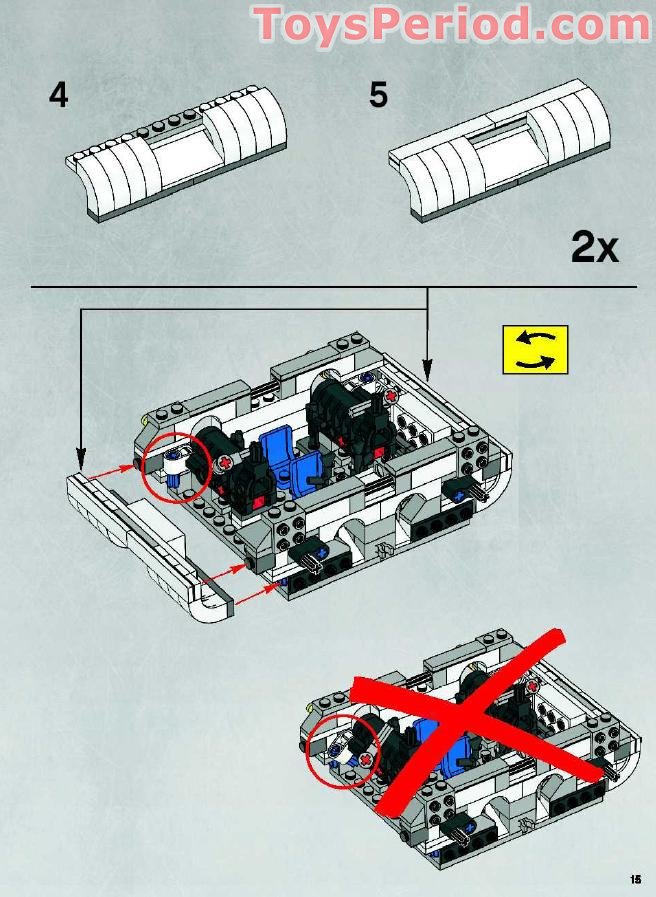 ToysPeriod.com

4

5

2x

15