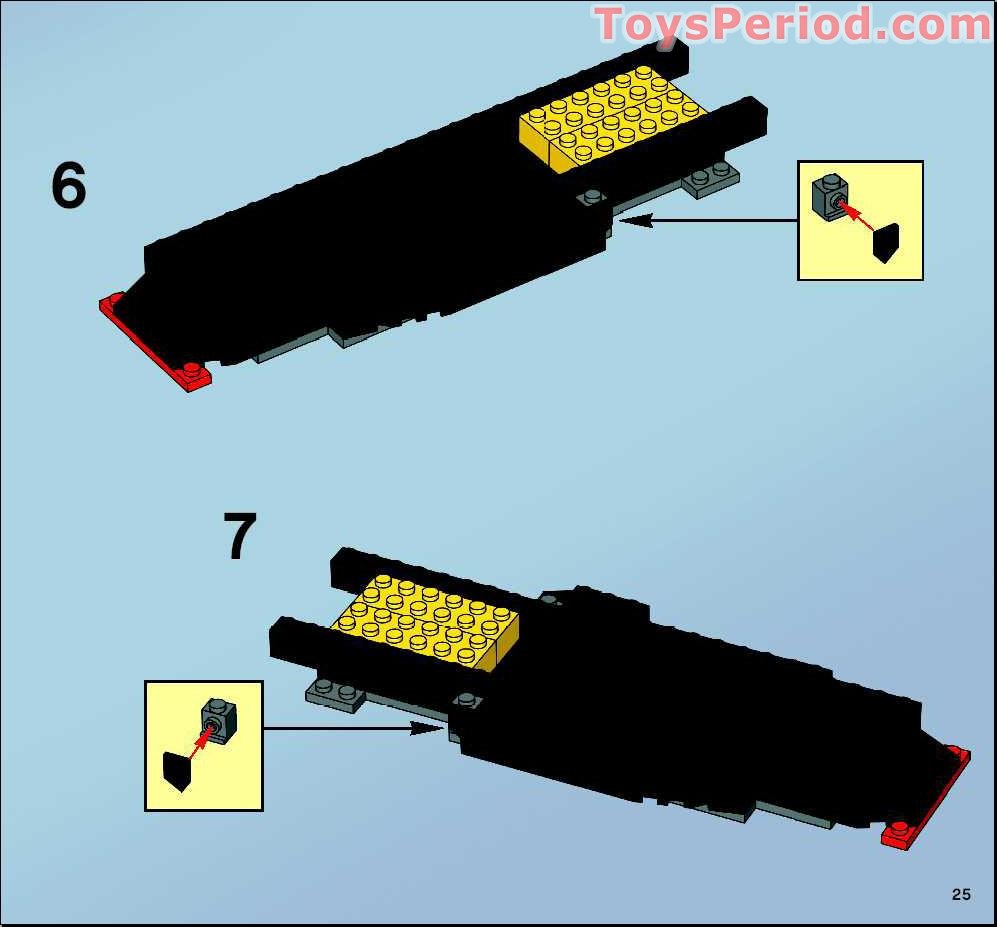 ToysPeriod.com

6

7

25