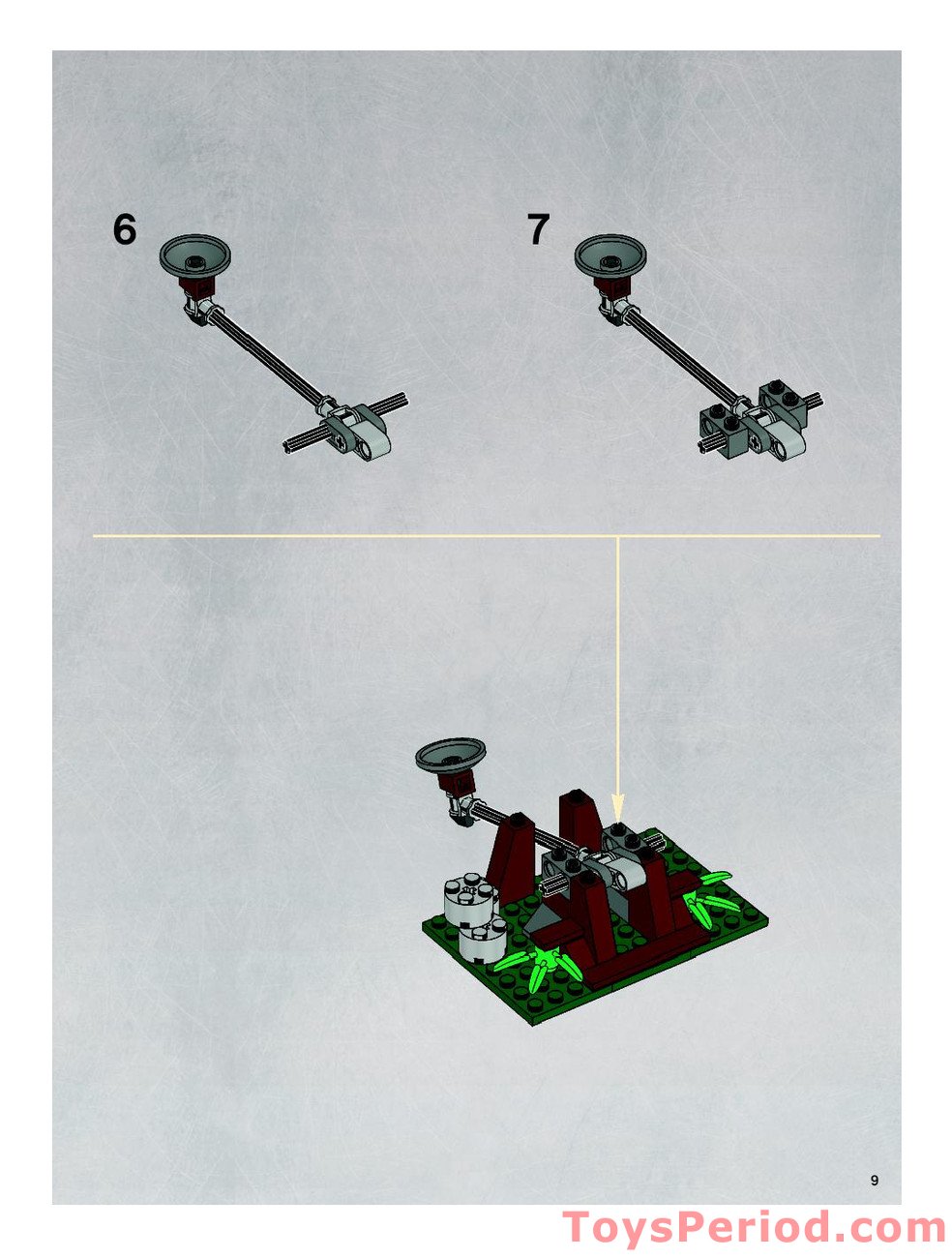 6

7

9

ToysPeriod.com