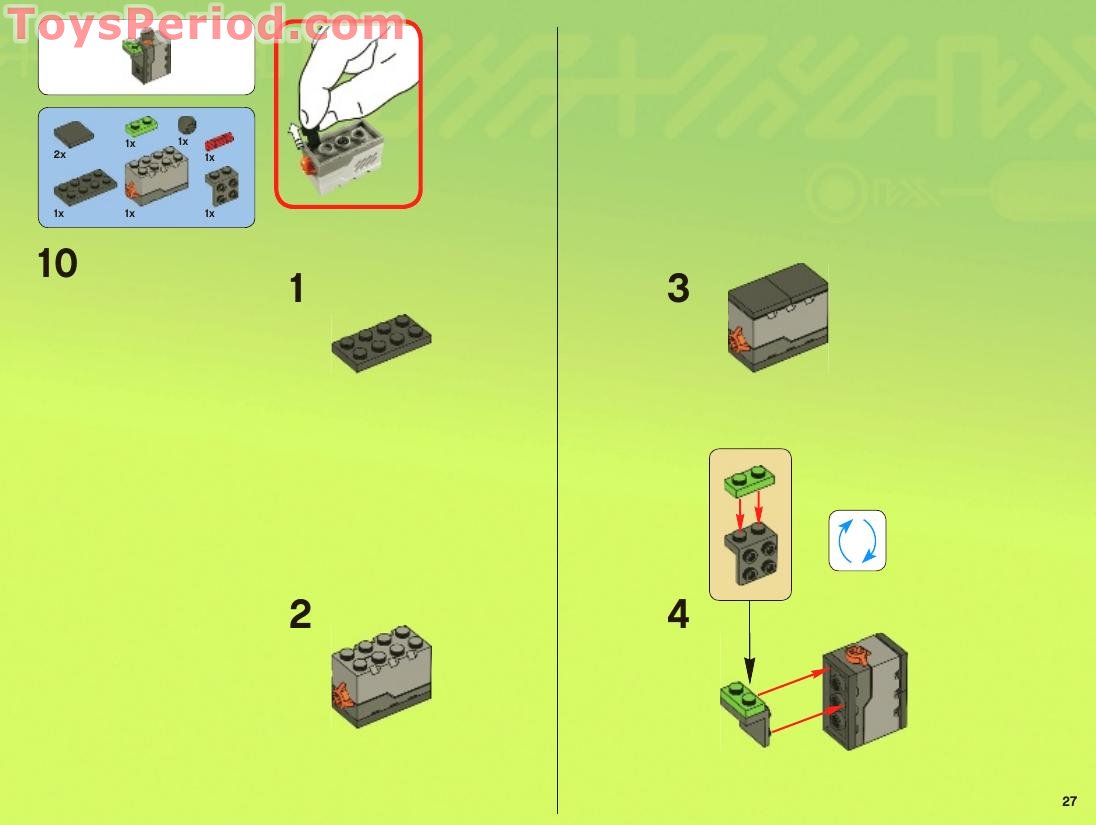 ToysPeriod.com

2x
1x
1x
1x
1x
1x
1x

10

1

2

3

4

27