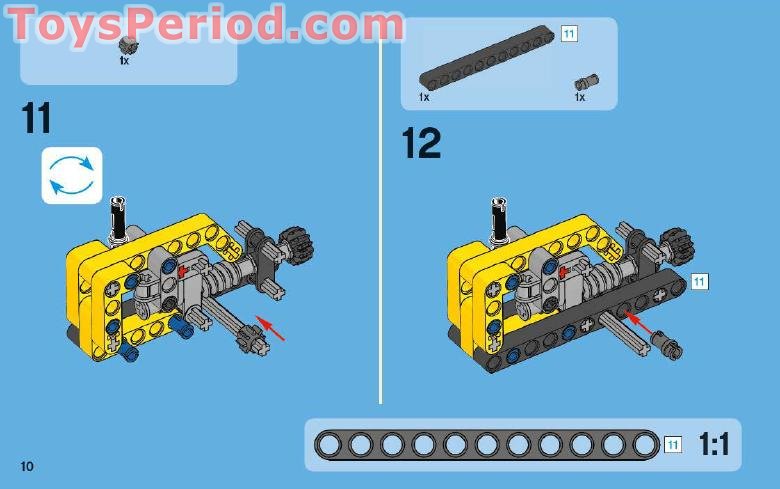 ToysPeriod.com

1x

11

11

1x

1x

12

11

11

1:1

10