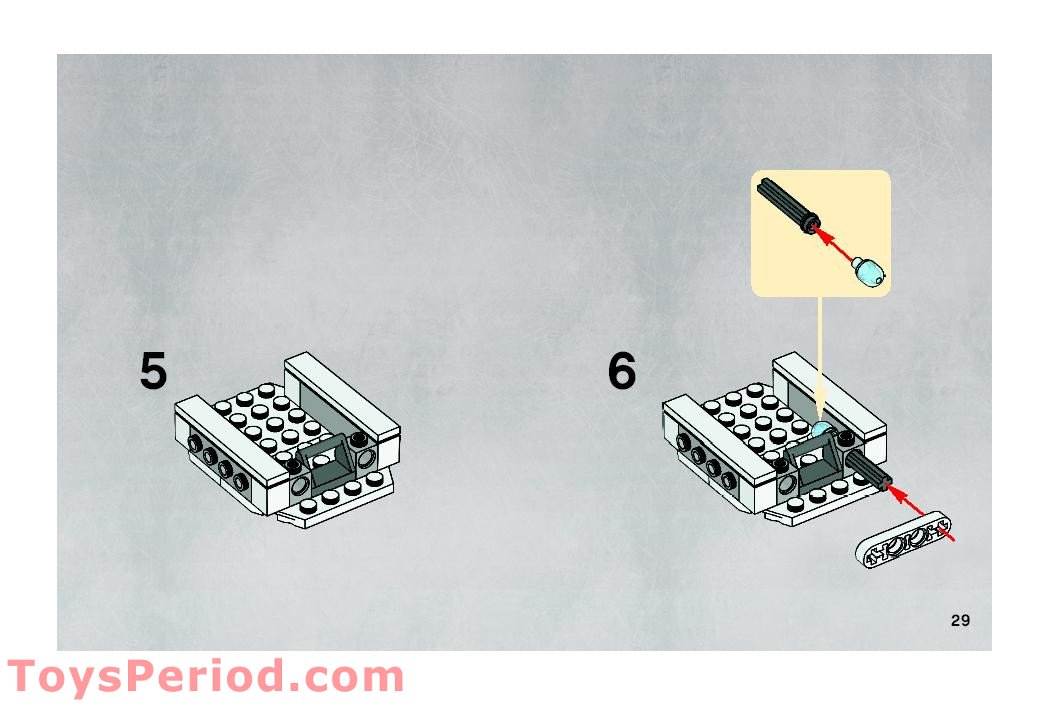 5

6

29

ToysPeriod.com