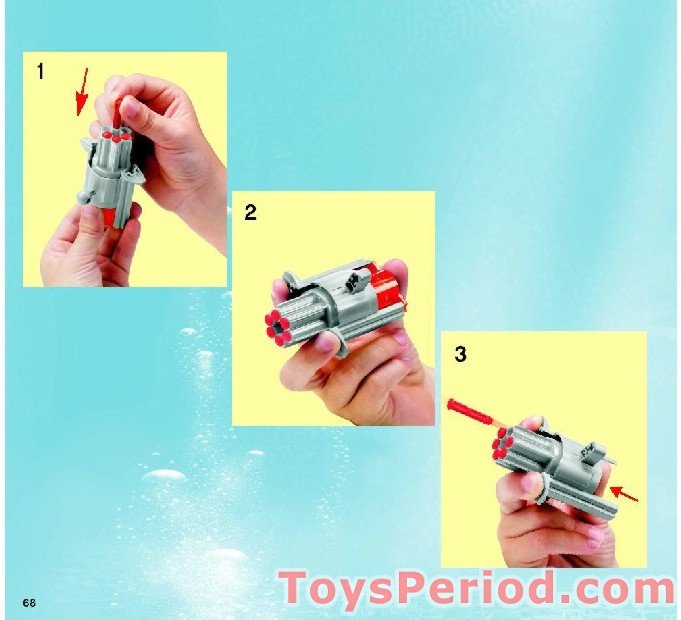 1

2

3

68

ToysPeriod.com