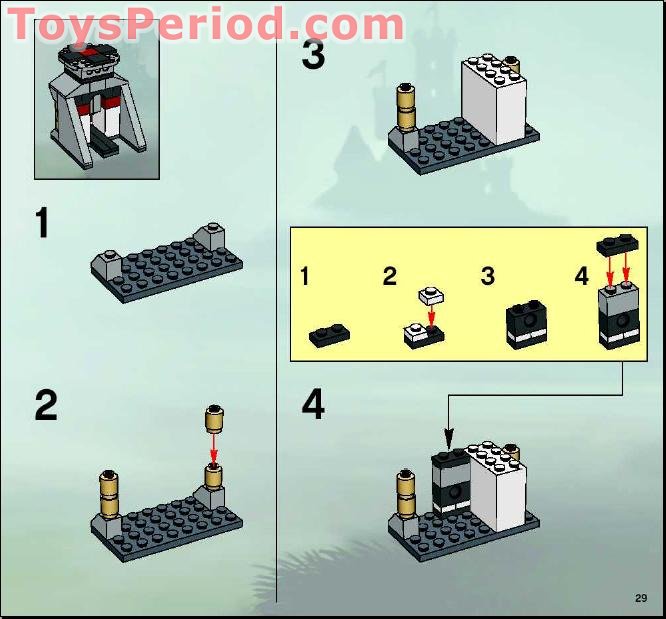 ToysPeriod.com

1

2

3

1 2 3 4

4

29