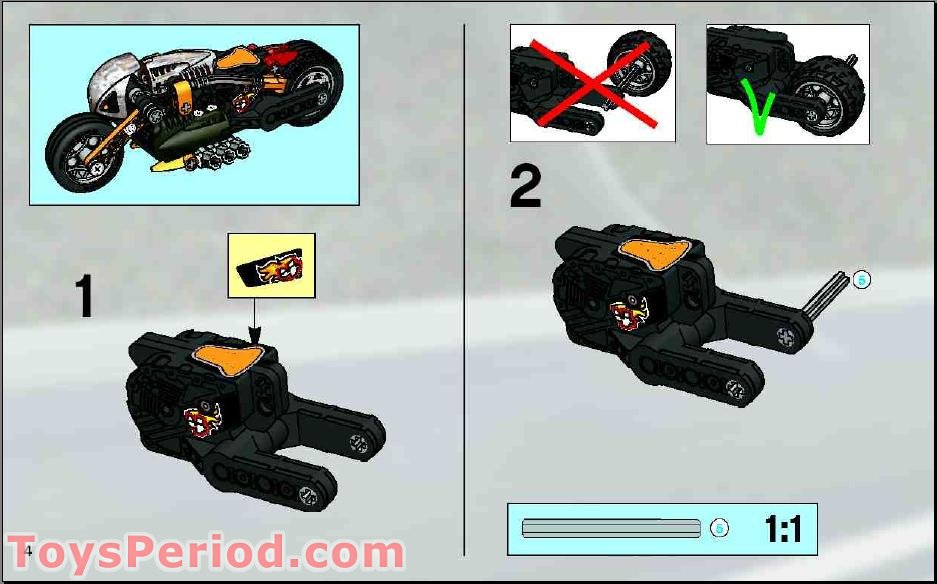 1

2

6

6

1:1

4

ToysPeriod.com