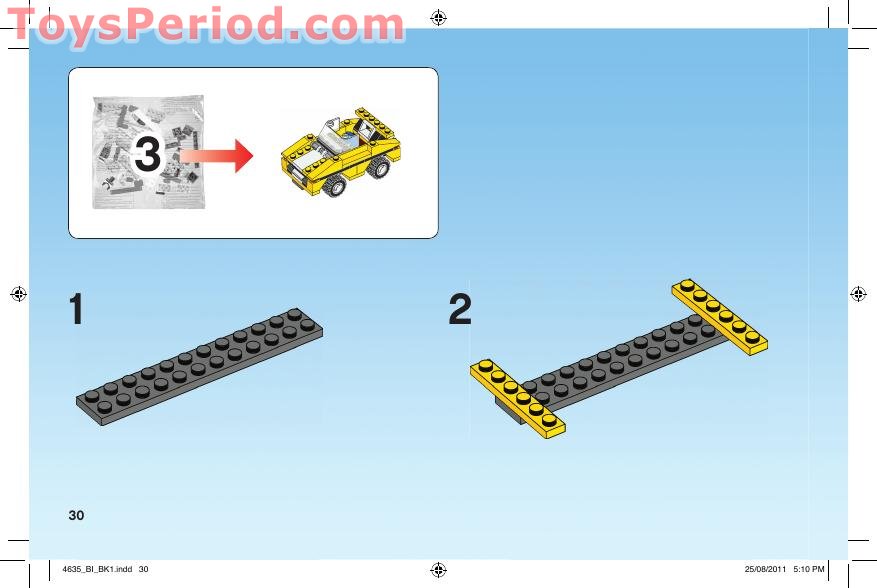 ToysPeriod.com

3

1

2

30

4635_BI_BK1.indd 30

25/08/2011 5:10 PM