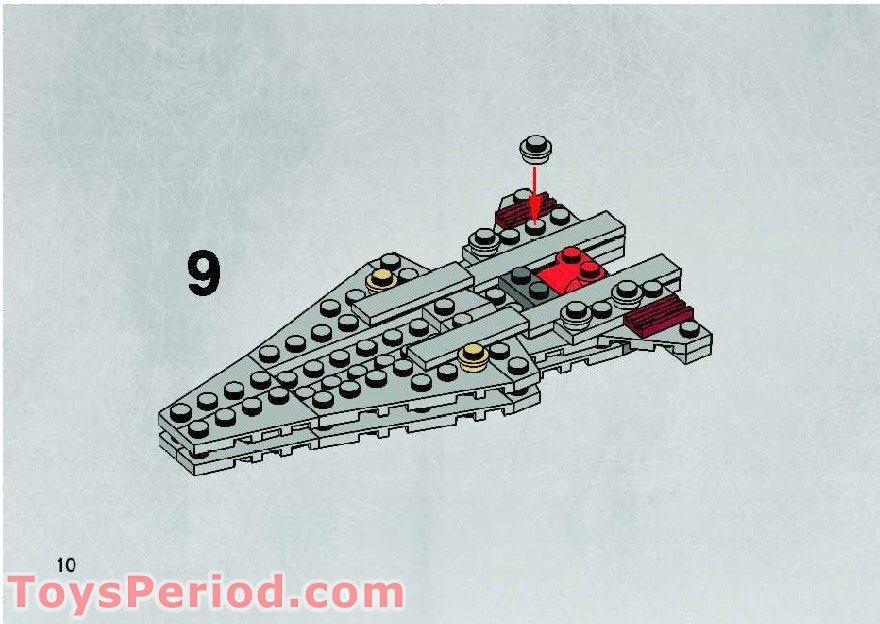 9

10

ToysPeriod.com