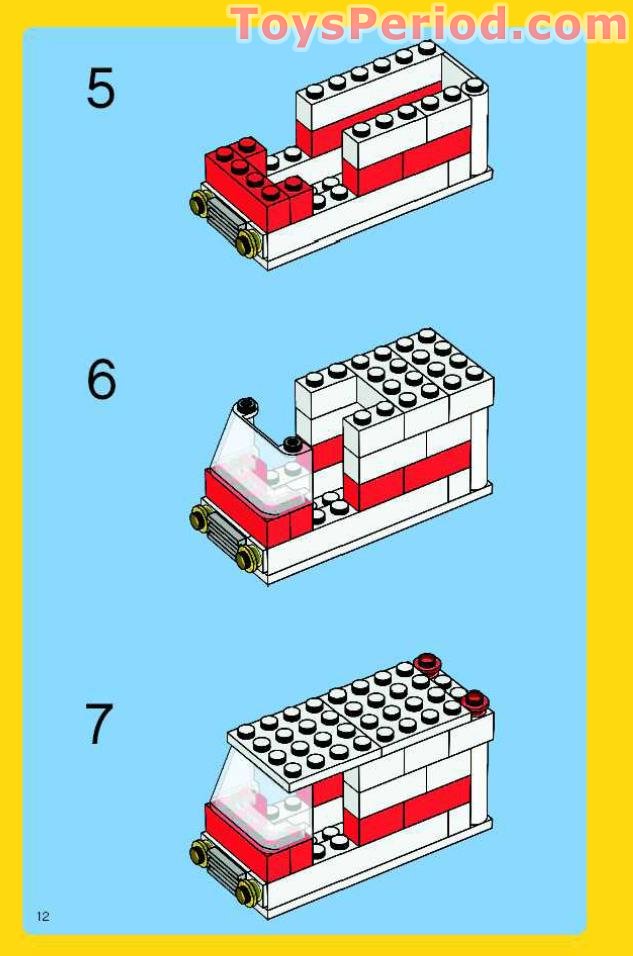 ToysPeriod.com

5

6

7

12