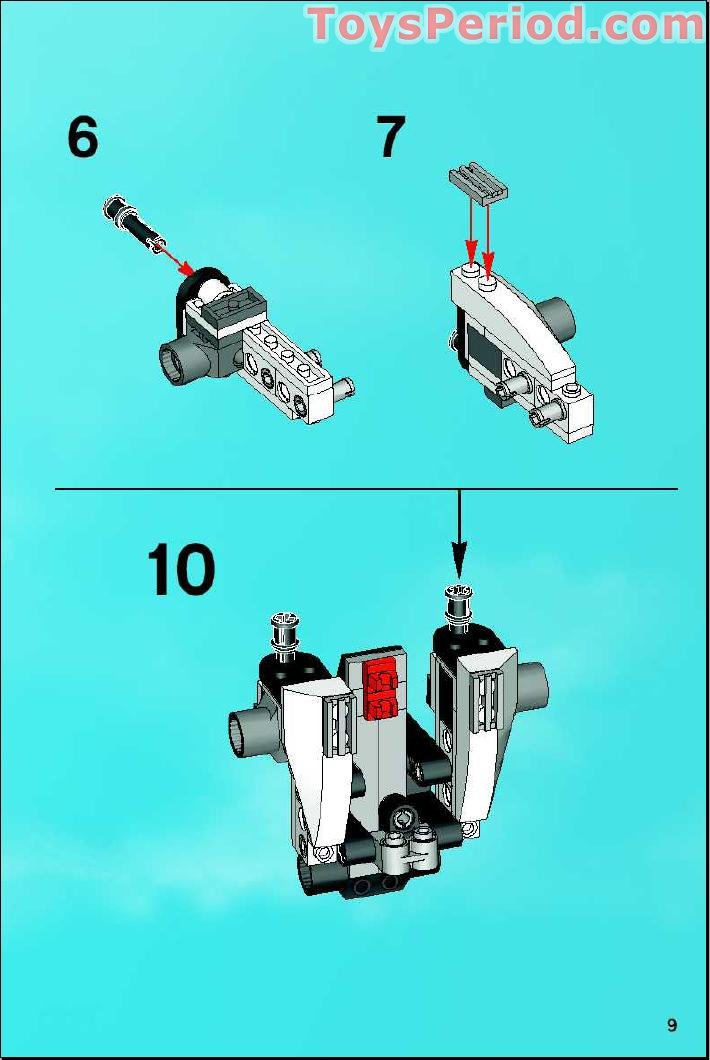 ToysPeriod.com

6

7

10

9