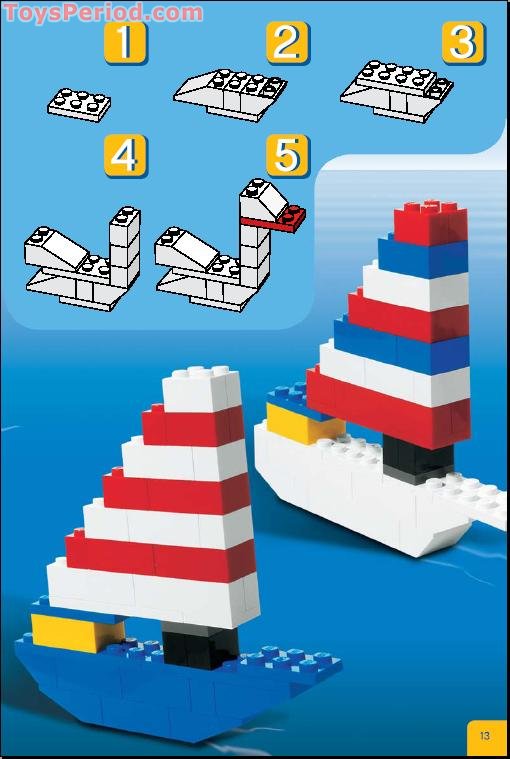 ToysPeriod.com

1

2

3

4

5

13