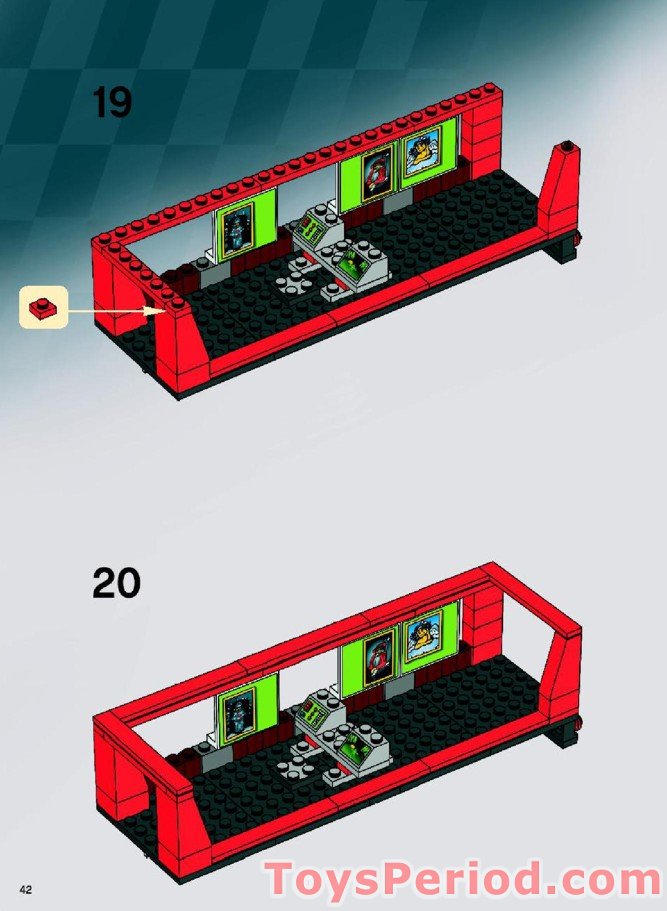 19

20

42

ToysPeriod.com