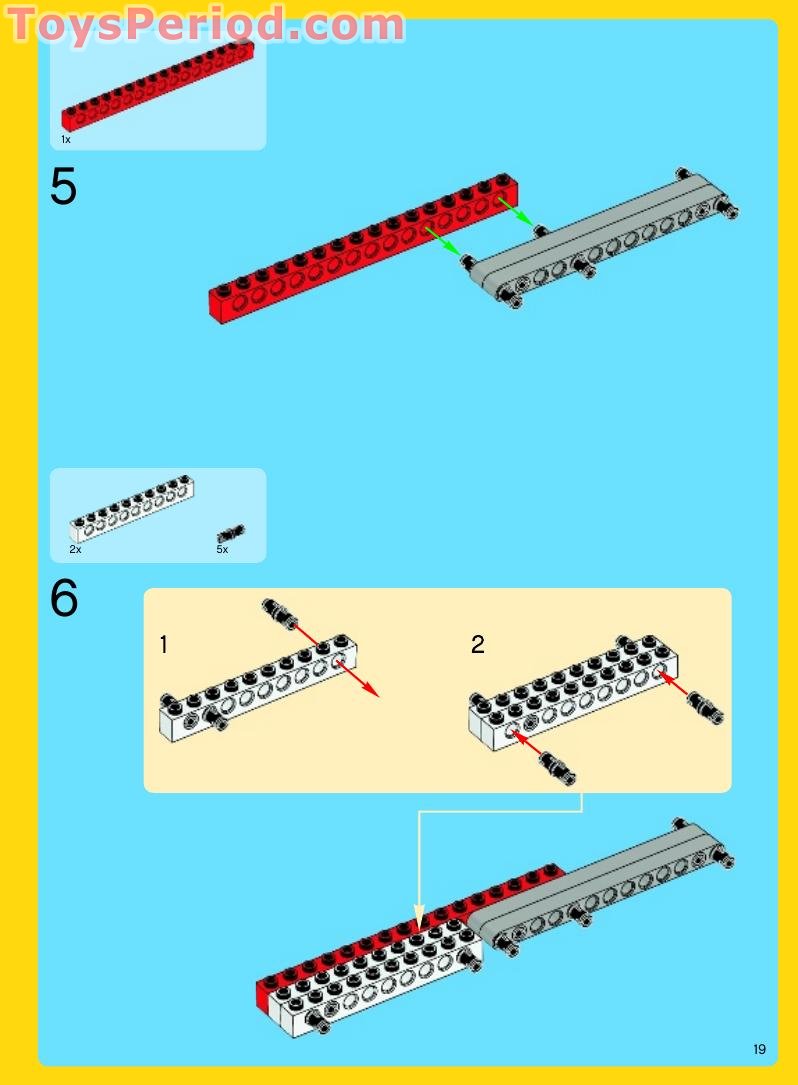 ToysPeriod.com

1x

5

2x

5x

6

1

2

19