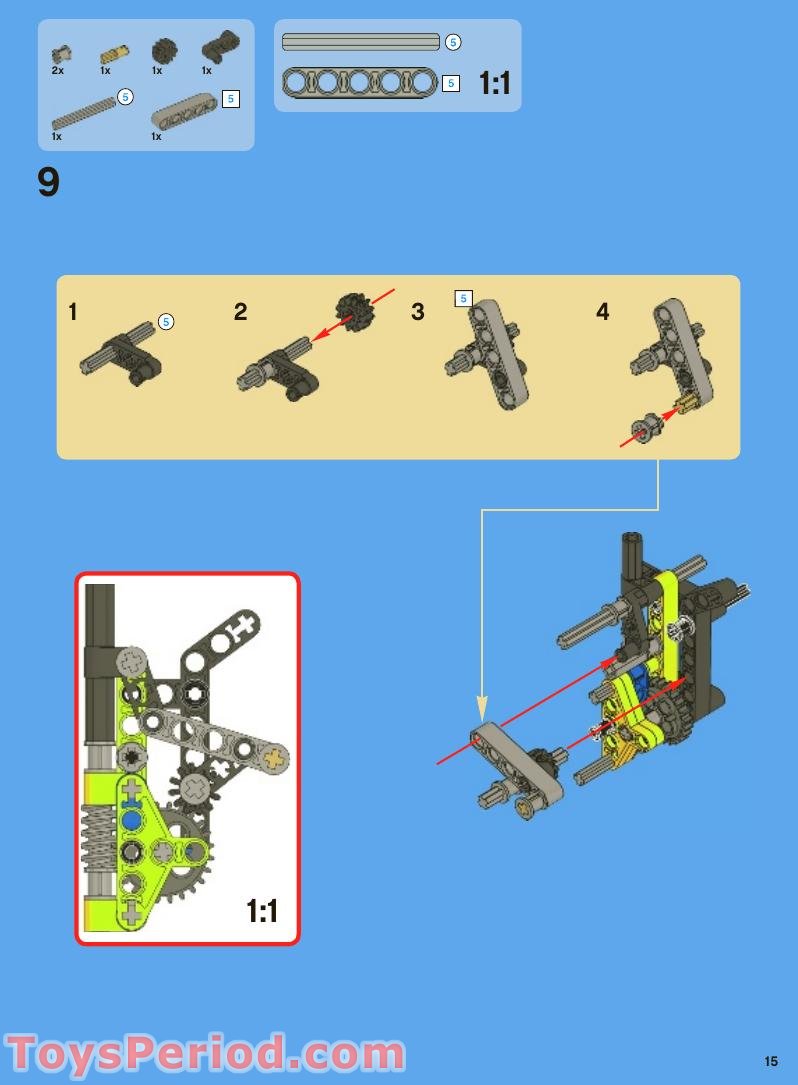 2x
1x
1x
1x
5
1x
5
1x

5
5
1:1

9

1
5
2
3
5
4

1:1

ToysPeriod.com

15