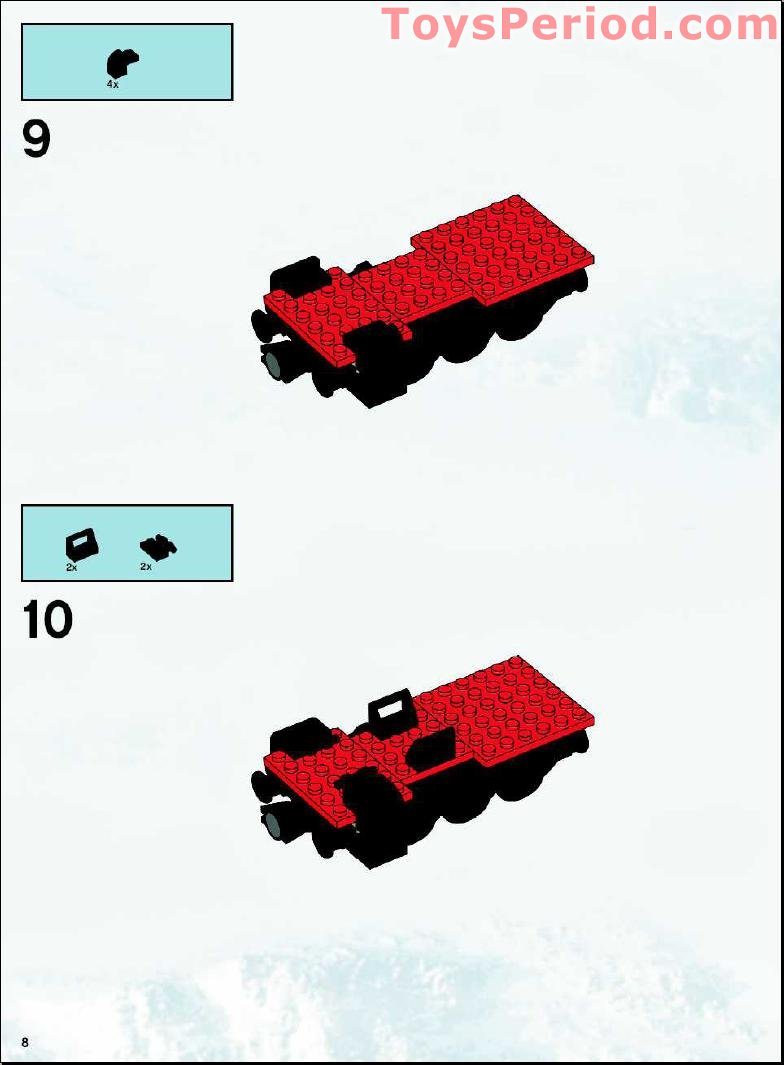 ToysPeriod.com

4x

9

2x 2x

10

8