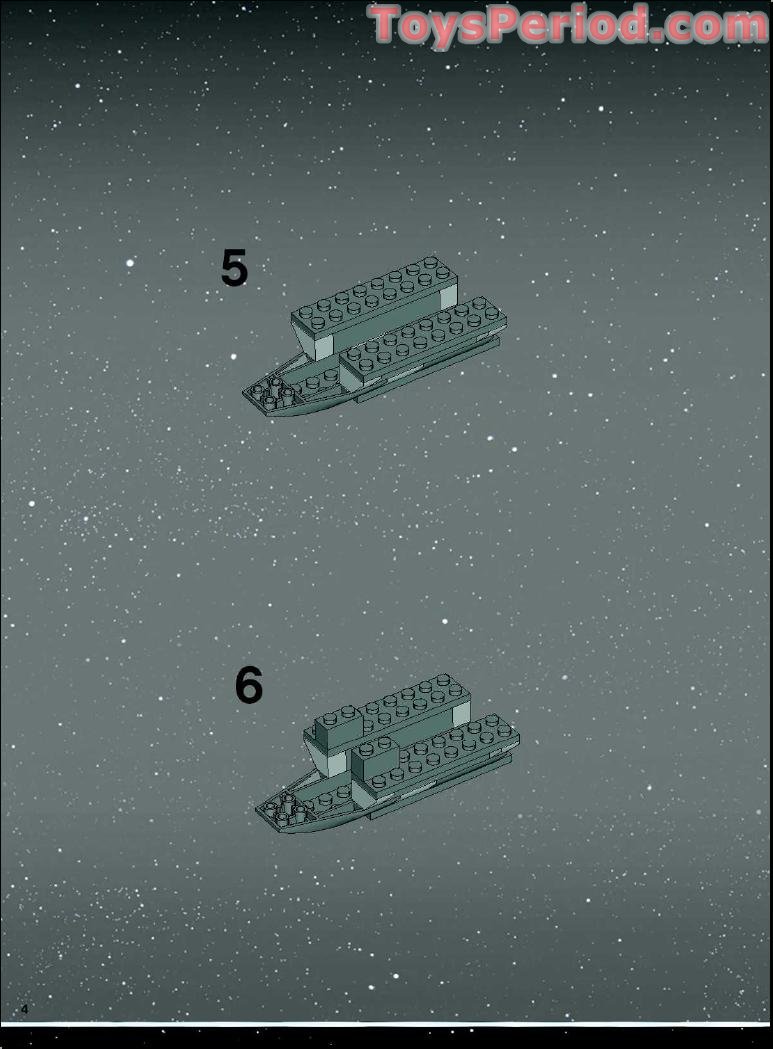 ToysPeriod.com

5

6

4