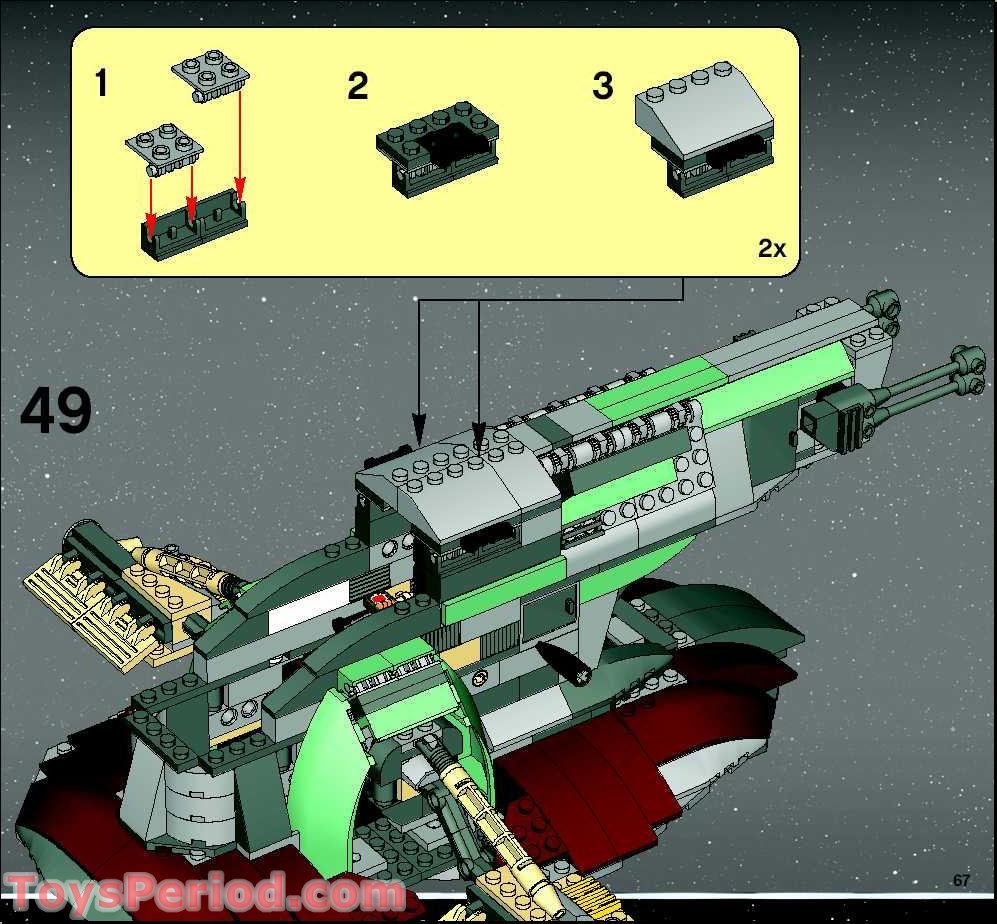 1

2

3

2x

49

67

ToysPeriod.com