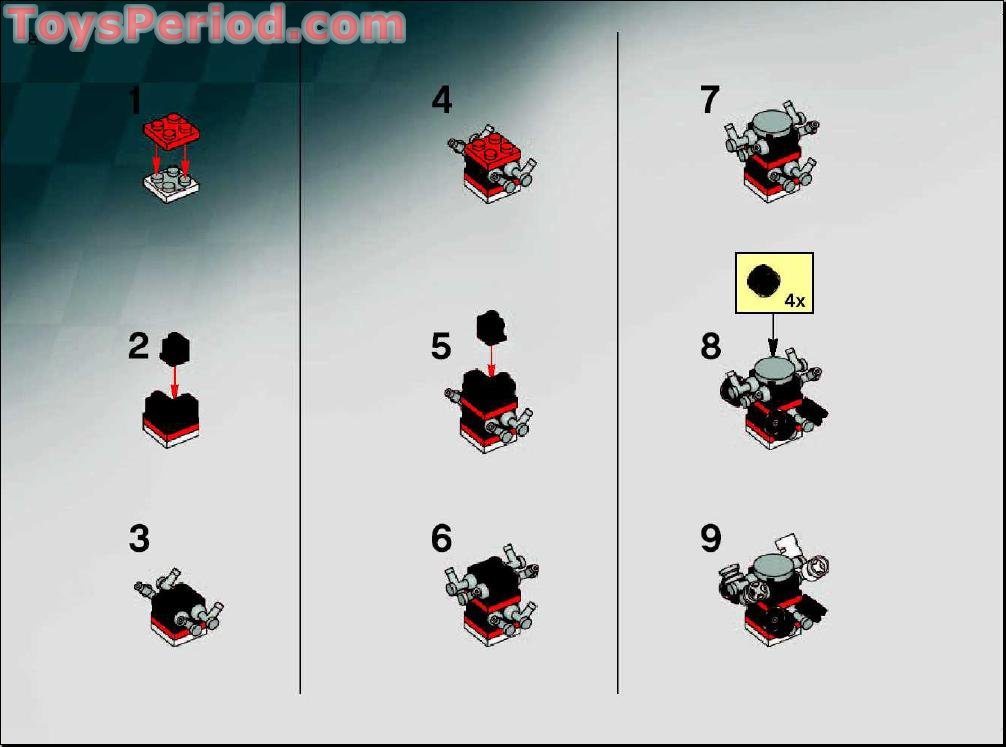 ToysPeriod.com

1

2

3

4

5

6

7

4x

8

9