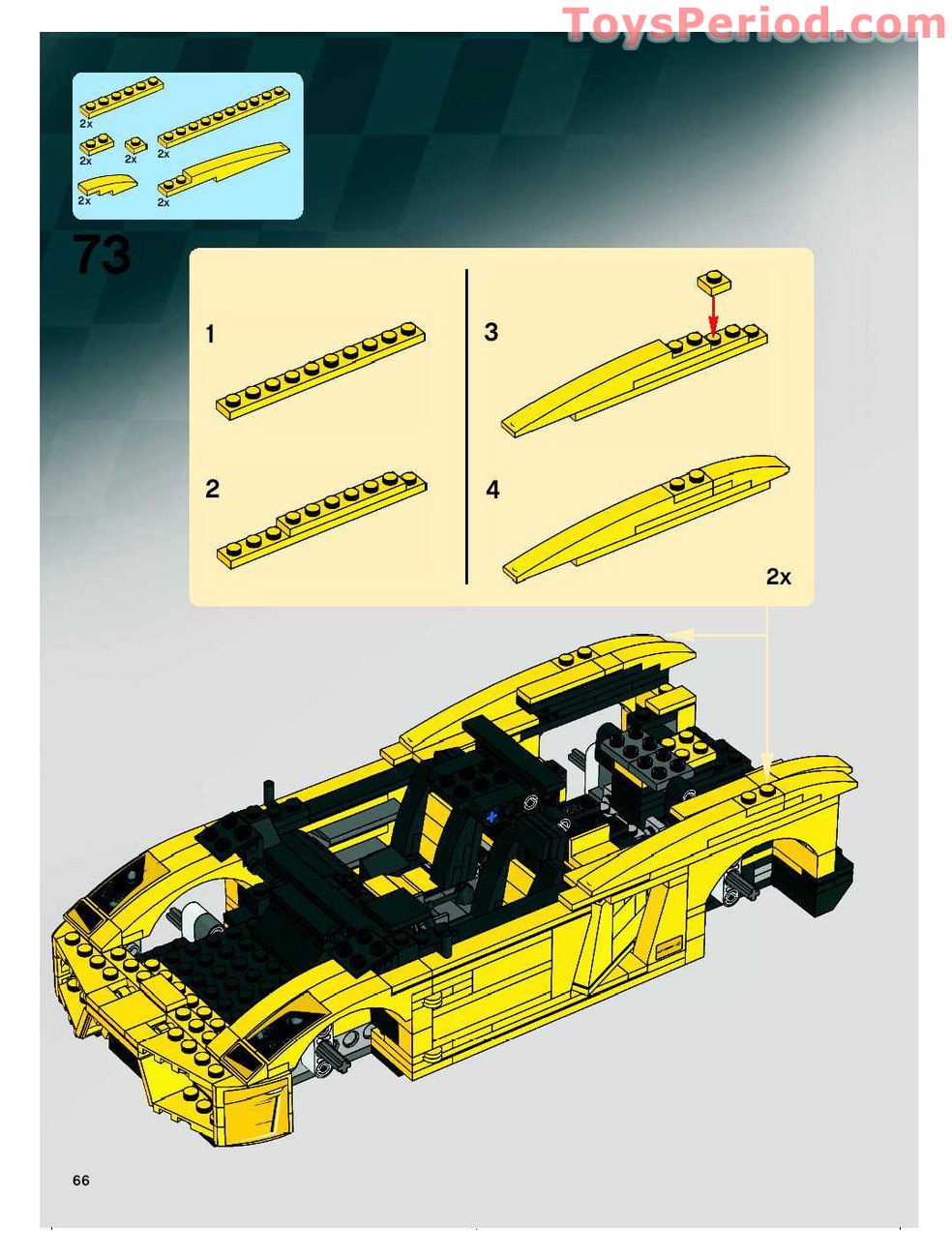 ToysPeriod.com

2x
2x
2x
2x
2x
2x

73

1

2

3

4

2x

66