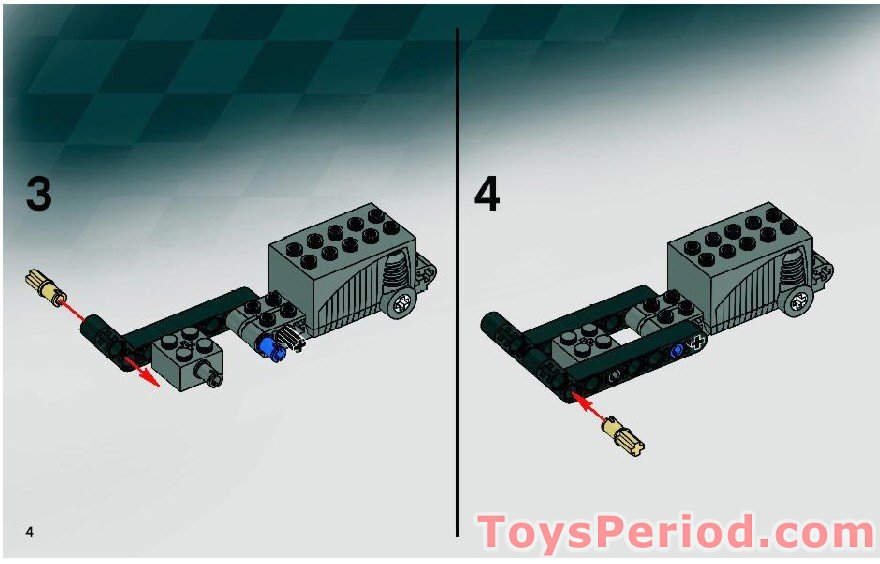 3

4

4

ToysPeriod.com