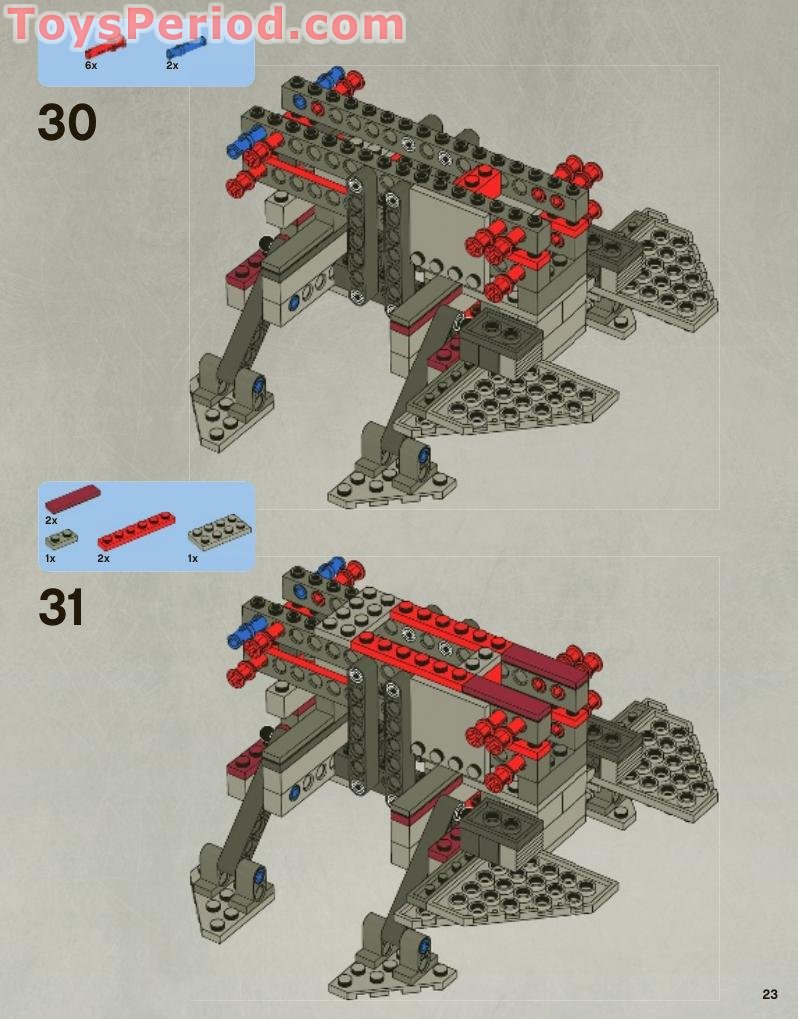 ToysPeriod.com

6x 2x

30

2x
1x 2x 1x

31

23