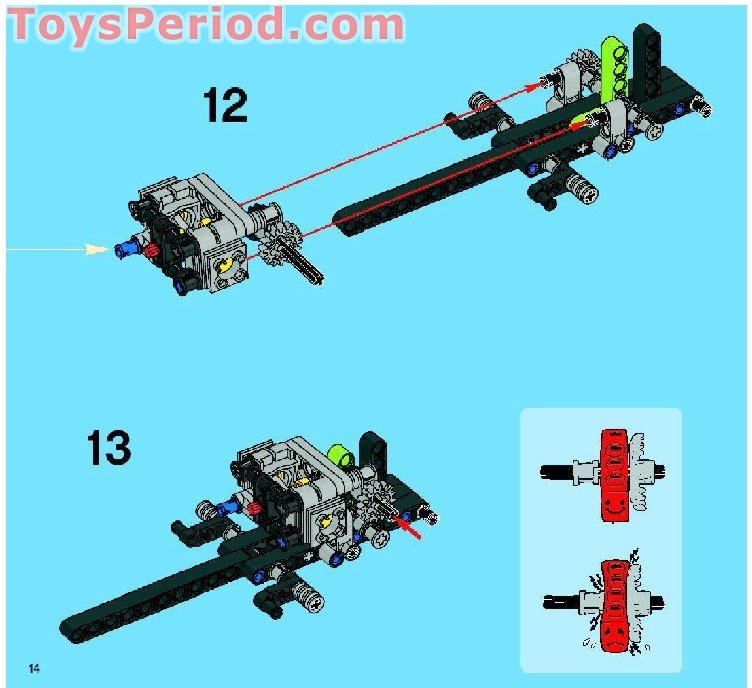 ToysPeriod.com

12

13

14