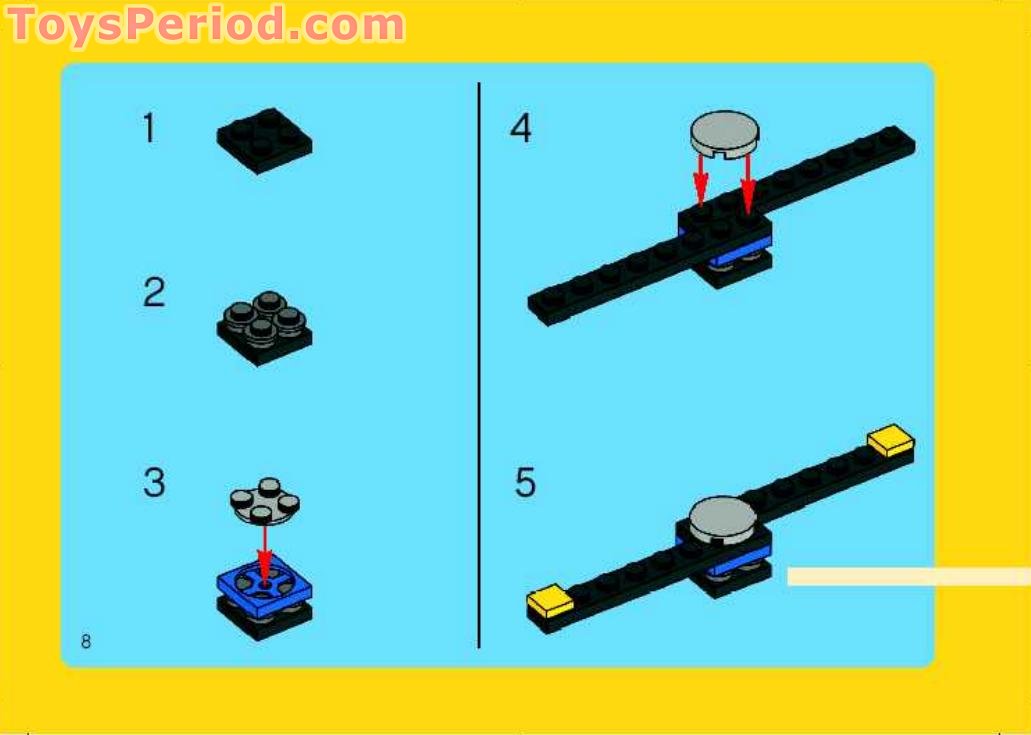 ToysPeriod.com

1

2

3

8

4

5