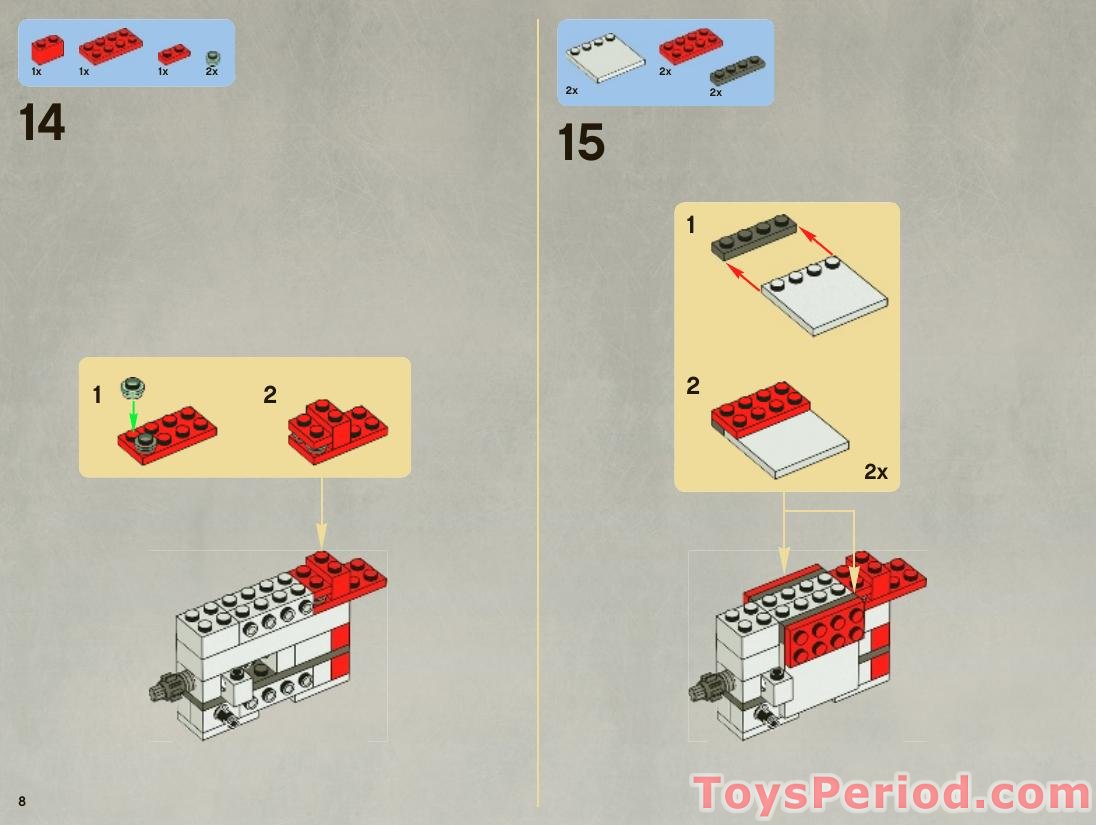 1x 1x 1x 2x

14

1

2

8

2x 2x 2x

15

1

2

2x

ToysPeriod.com