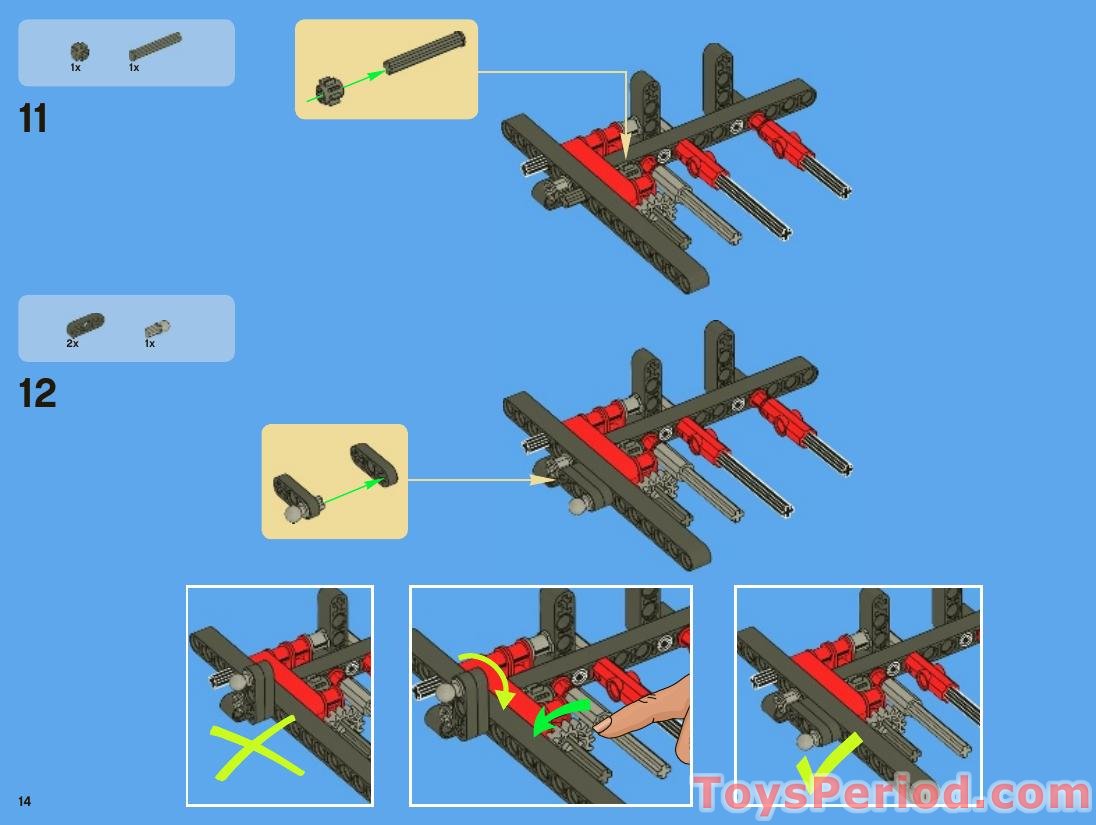 1x 1x

11

2x 1x

12

14

ToysPeriod.com