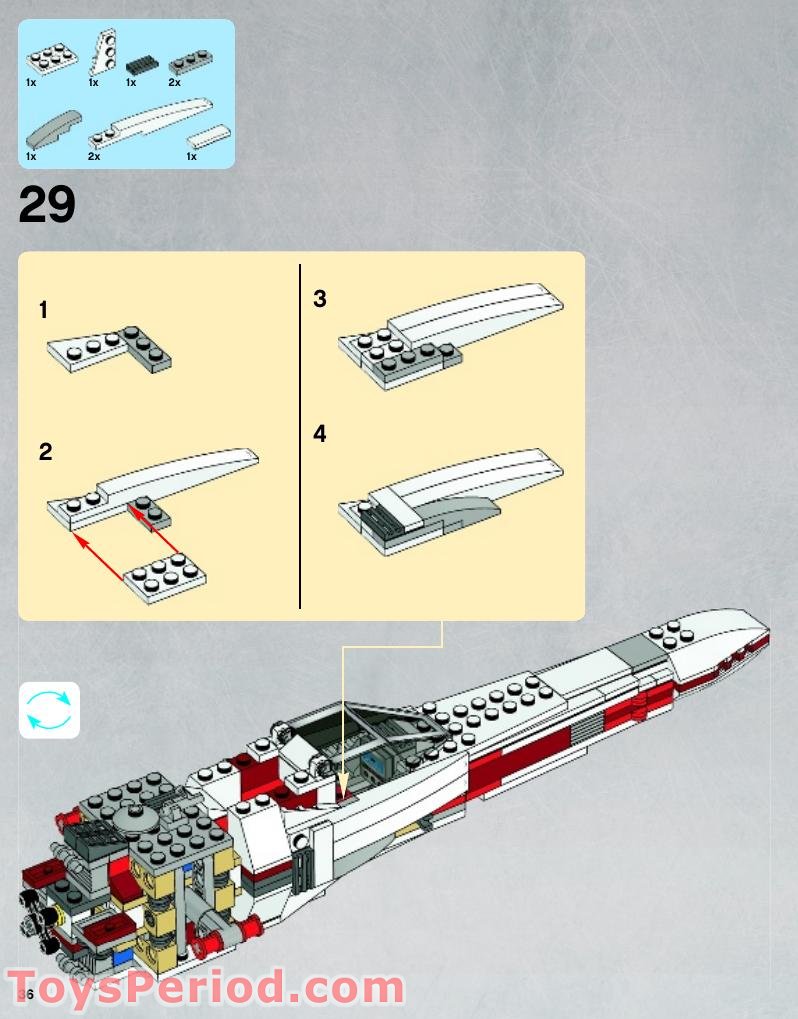 1x 1x 1x 2x
1x 2x 1x

29

1

2

3

4

36

ToysPeriod.com