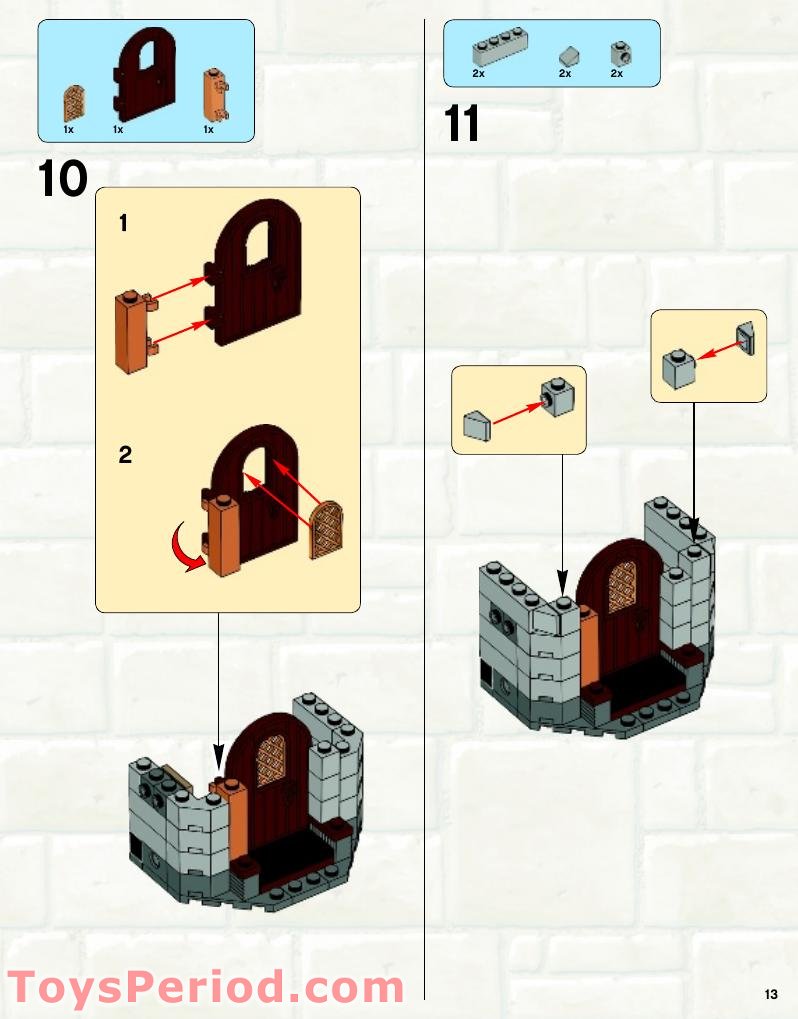 1x 1x 1x

10

1

2

2x 2x 2x

11

ToysPeriod.com

13