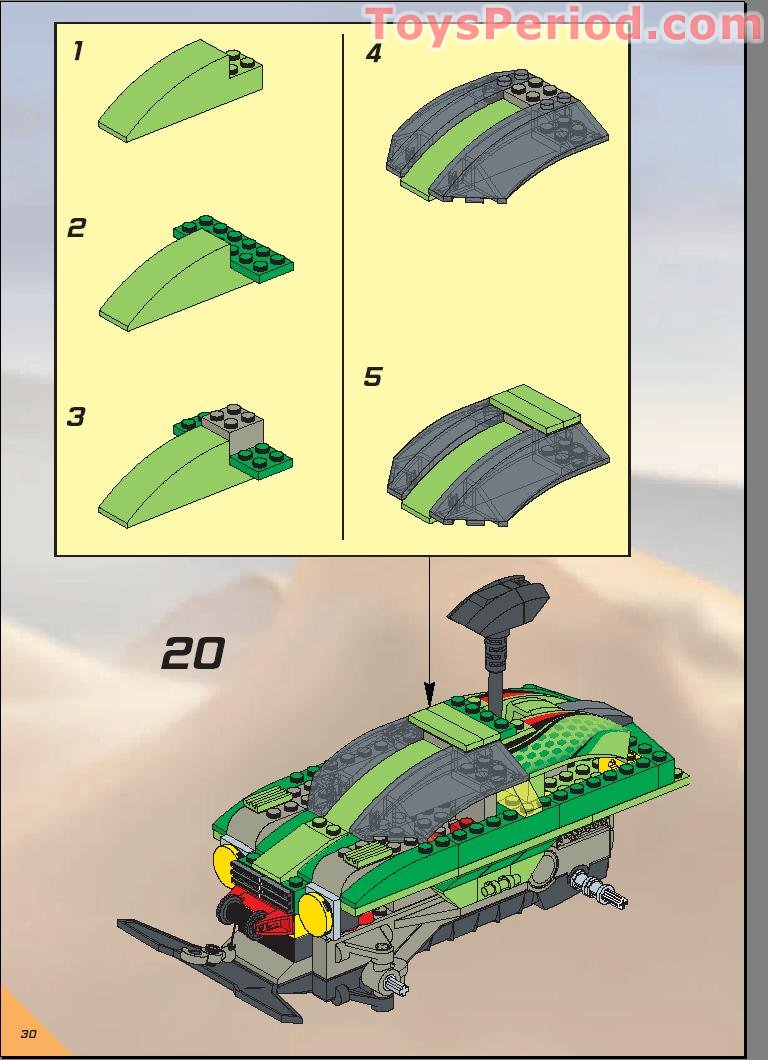 ToysPeriod.com

1

2

3

4

5

20

30