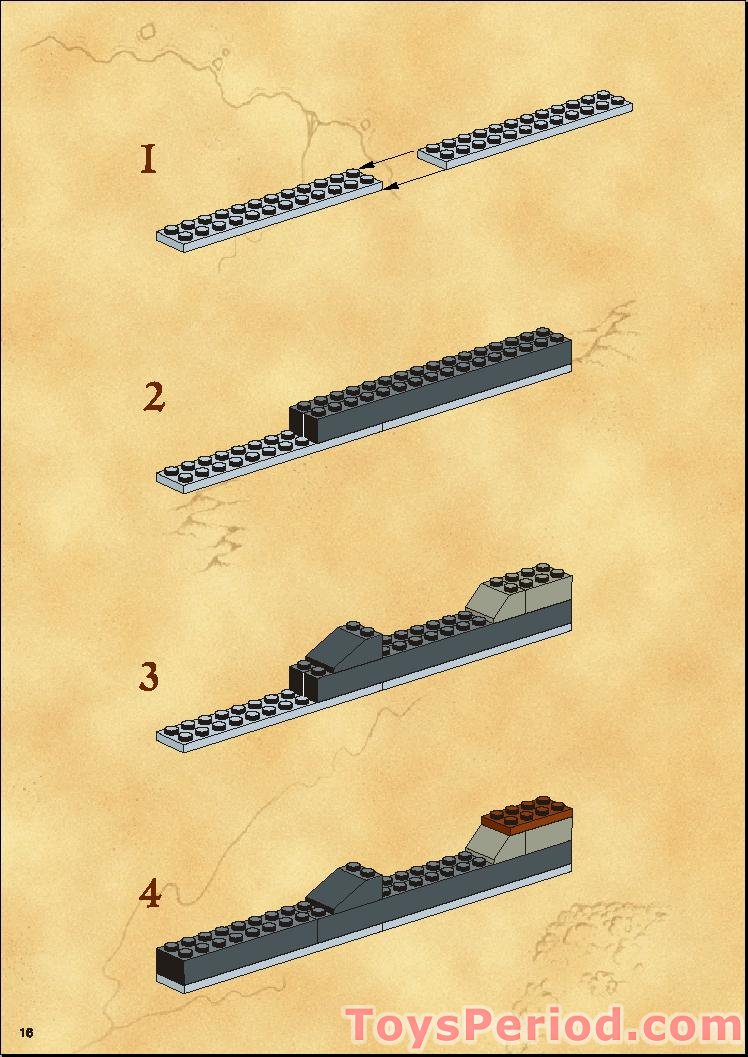 1

2

3

4

16

ToysPeriod.com