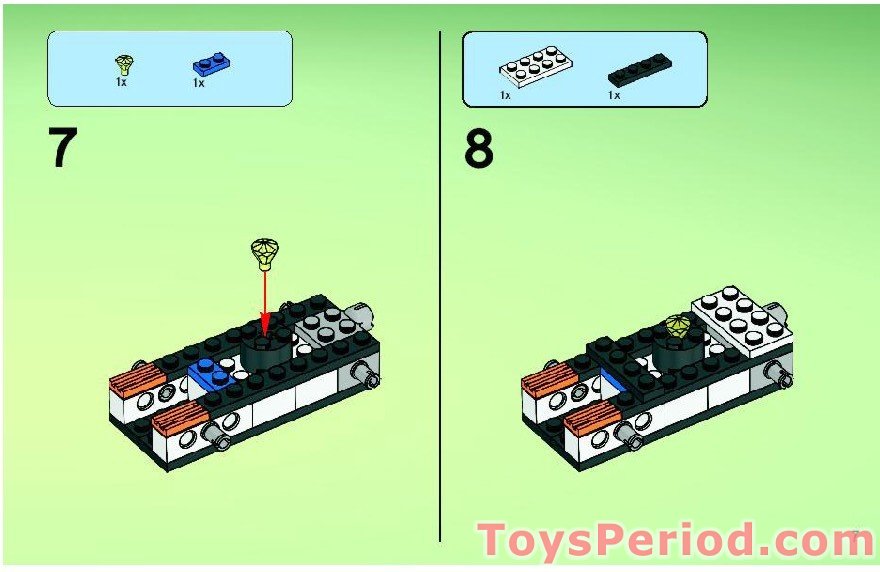 1x 1x

7

1x 1x

8

ToysPeriod.com