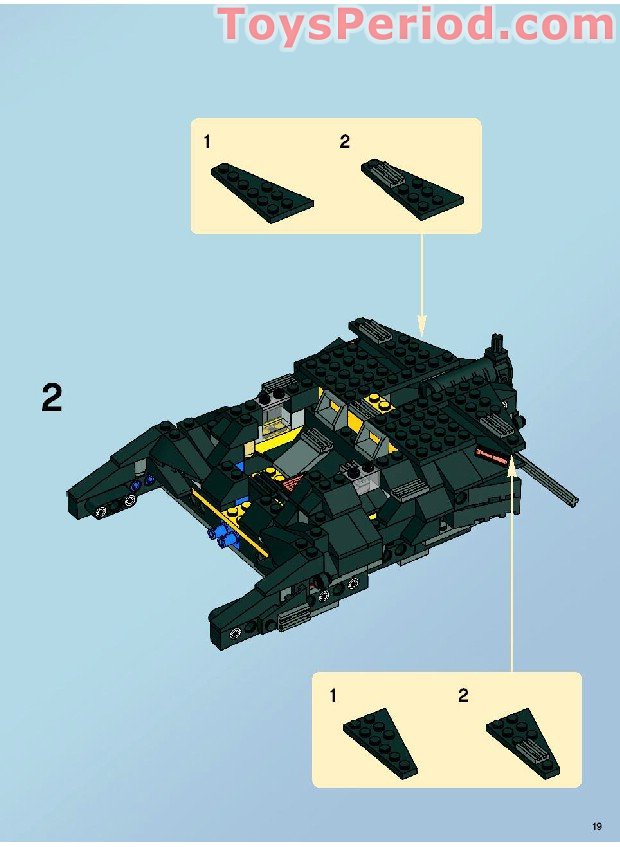 ToysPeriod.com

1

2

2

1

2

19