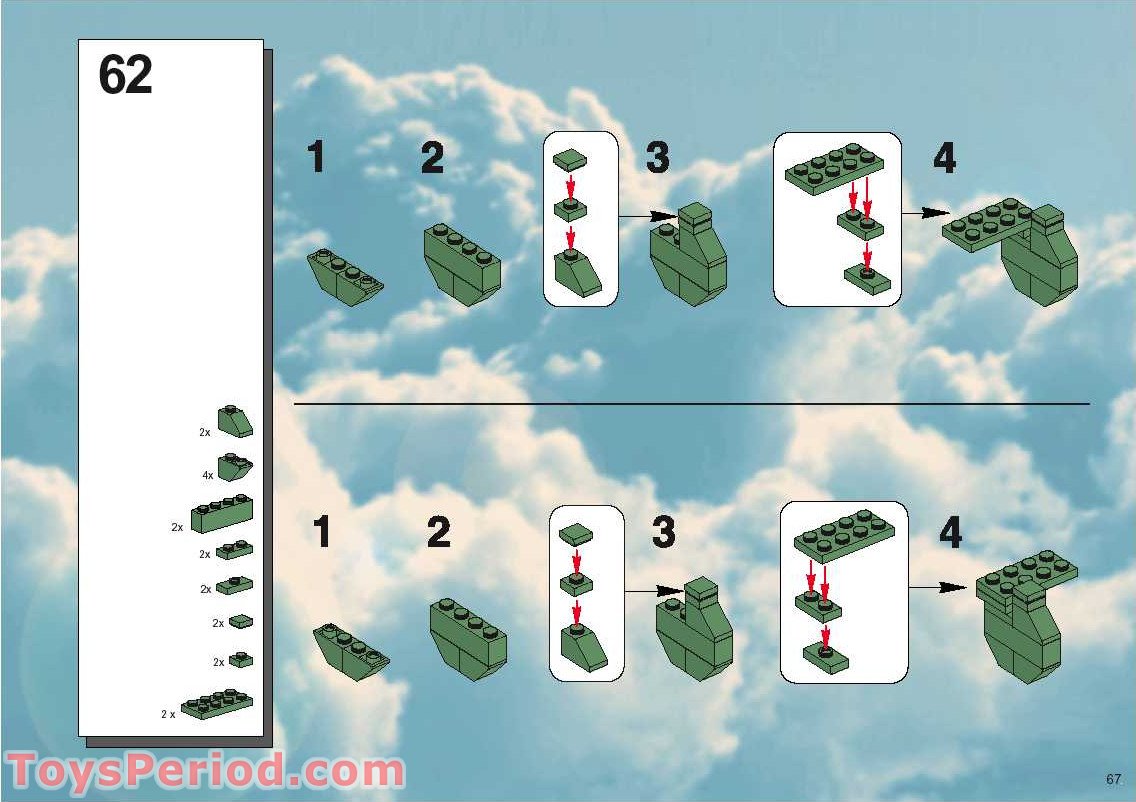 62

2x

4x

2x

2x

2x

2x

2x

2 x

1

2

3

4

1

2

3

4

ToysPeriod.com

67