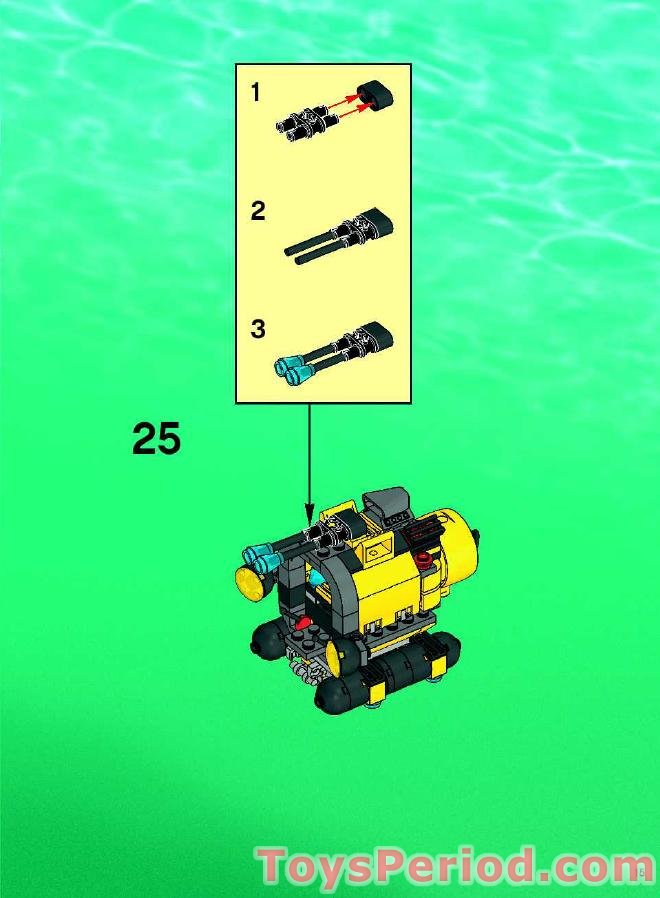 1

2

3

25

ToysPeriod.com