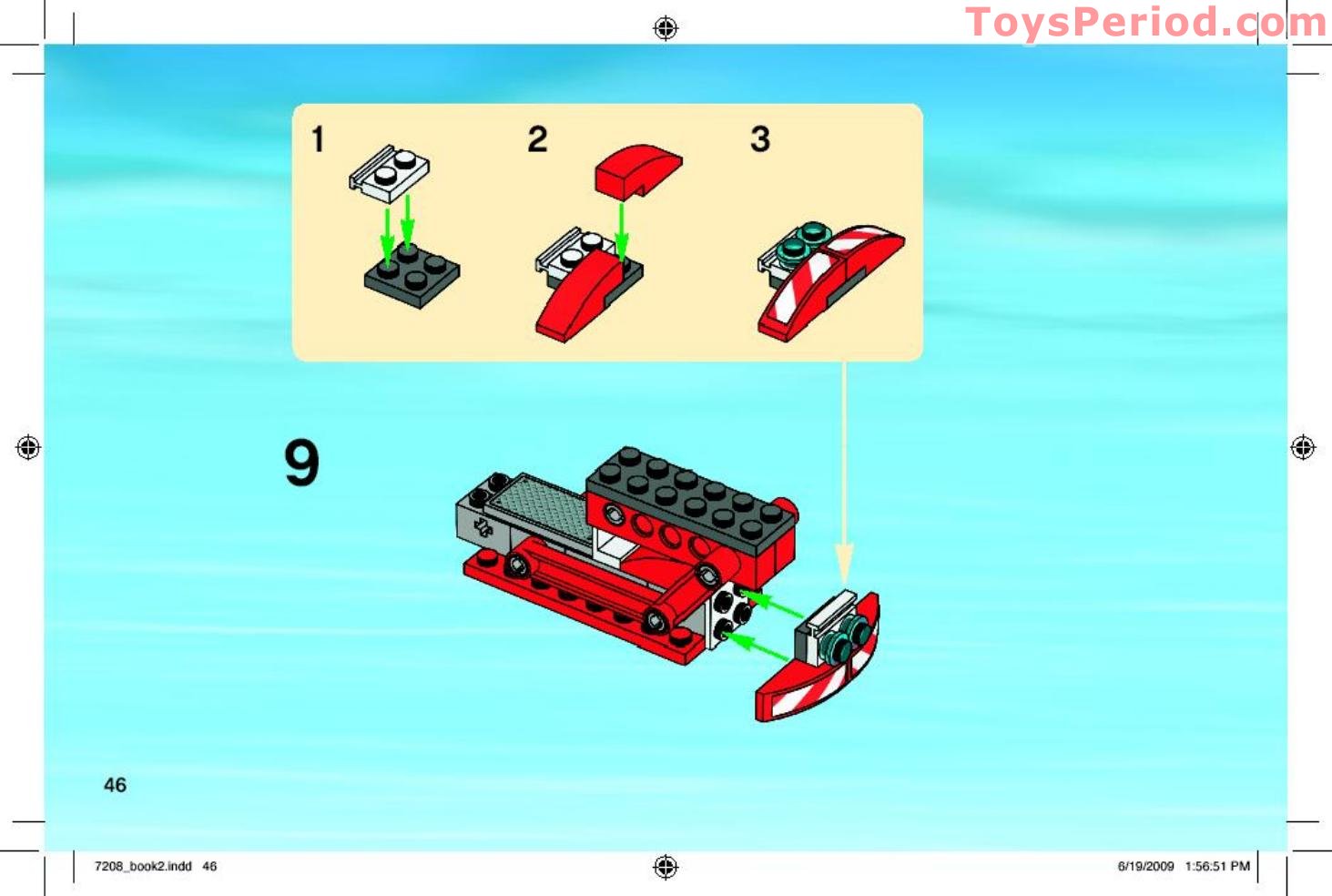 ToysPeriod.com

1

2

3

9

46

7208_book2.indd 46

6/19/2009 1:56:51 PM